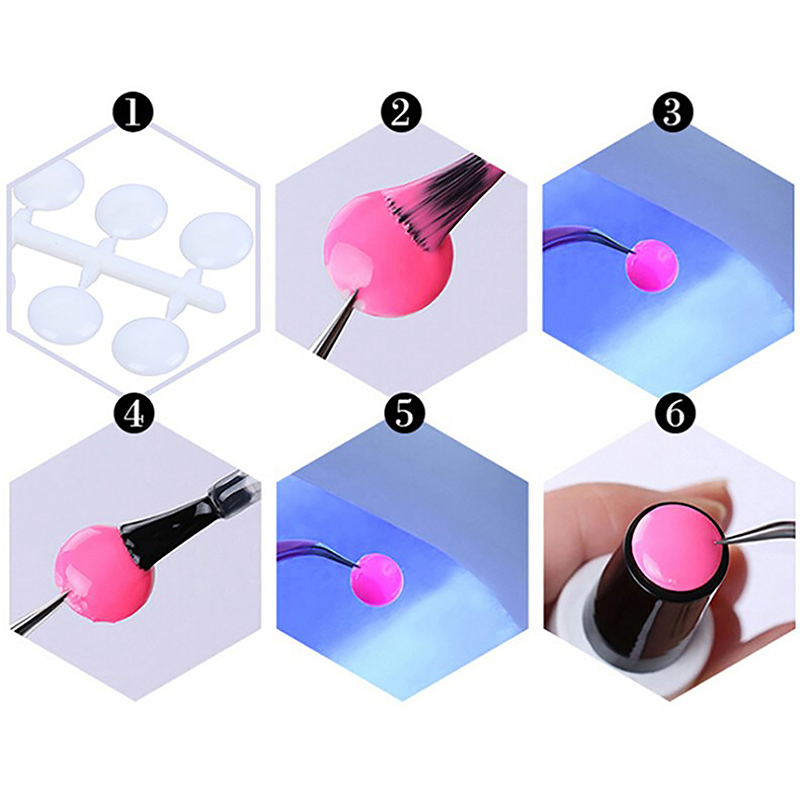 1
2
3
4
5
6