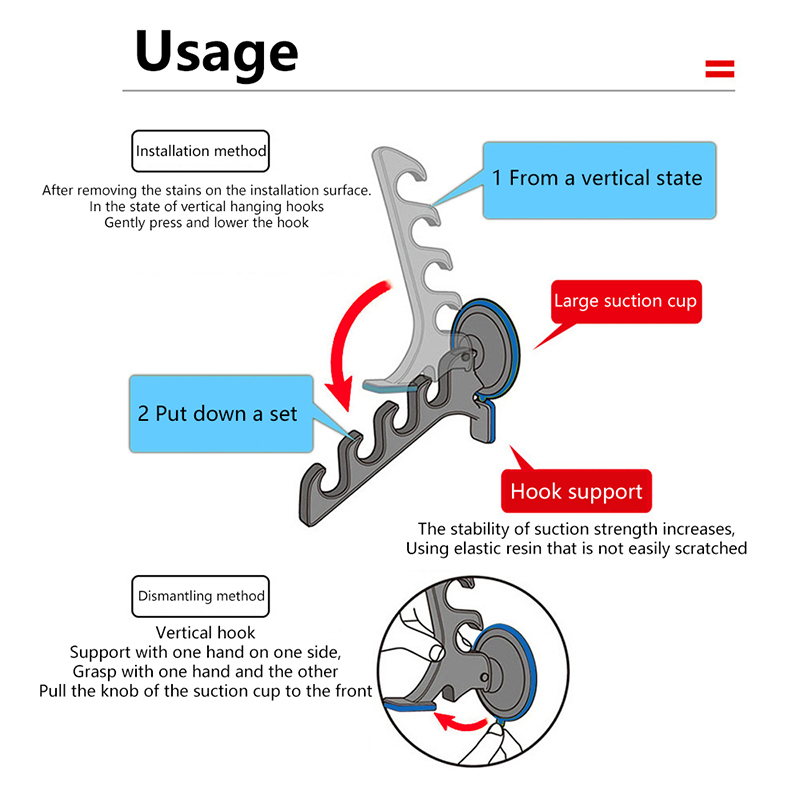 Usage

Installation method

After removing the stains on the installation surface.
In the state of vertical hanging hooks
Gently press and lower the hook

1 From a vertical state

Large suction cup

2 Put down a set

Hook support

The stability of suction strength increases,
Using elastic resin that is not easily scratched

Dismantling method

Vertical hook
Support with one hand on one side,
Grasp with one hand and the other
Pull the knob of the suction cup to the front