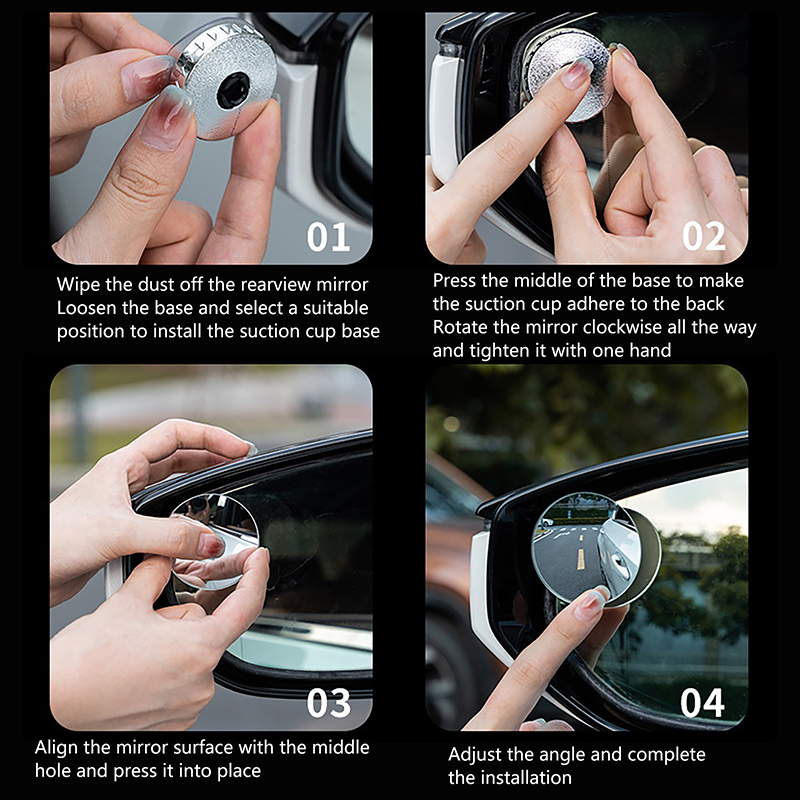 01

Wipe the dust off the rearview mirror
Loosen the base and select a suitable position to install the suction cup base

02

Press the middle of the base to make the suction cup adhere to the back
Rotate the mirror clockwise all the way and tighten it with one hand

03

Align the mirror surface with the middle hole and press it into place

04

Adjust the angle and complete the installation