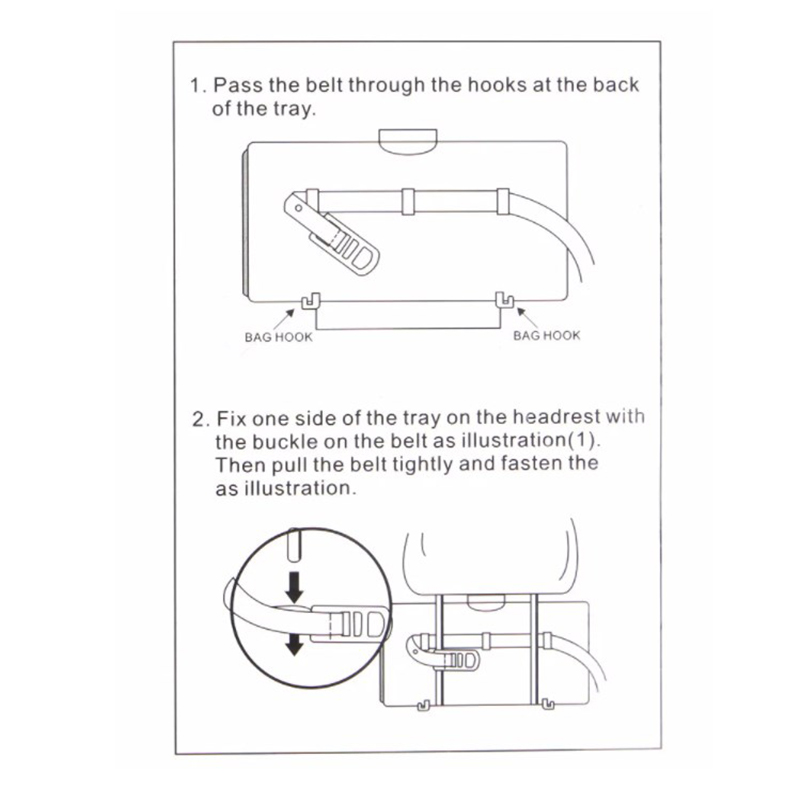 1. Pass the belt through the hooks at the back of the tray.

BAG HOOK

BAG HOOK

2. Fix one side of the tray on the headrest with the buckle on the belt as illustration(1). Then pull the belt tightly and fasten the as illustration.