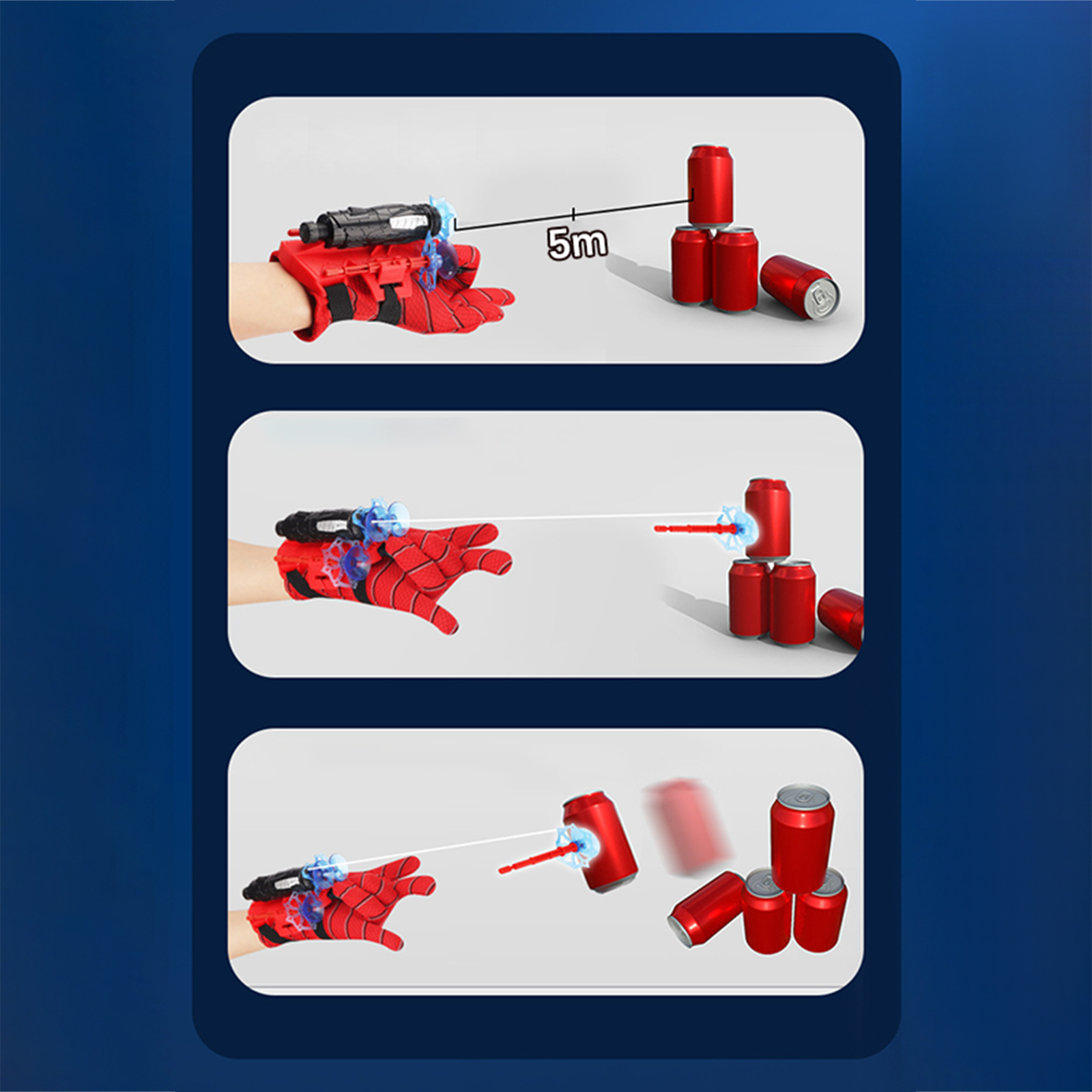 5m