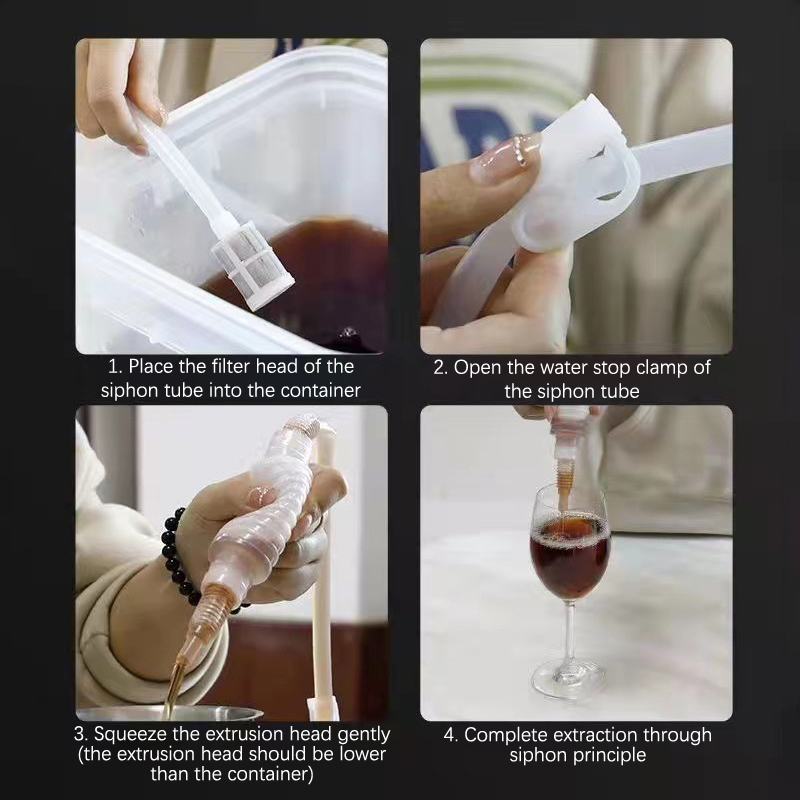 1. Place the filter head of the siphon tube into the container

2. Open the water stop clamp of the siphon tube

3. Squeeze the extrusion head gently (the extrusion head should be lower than the container)

4. Complete extraction through siphon principle