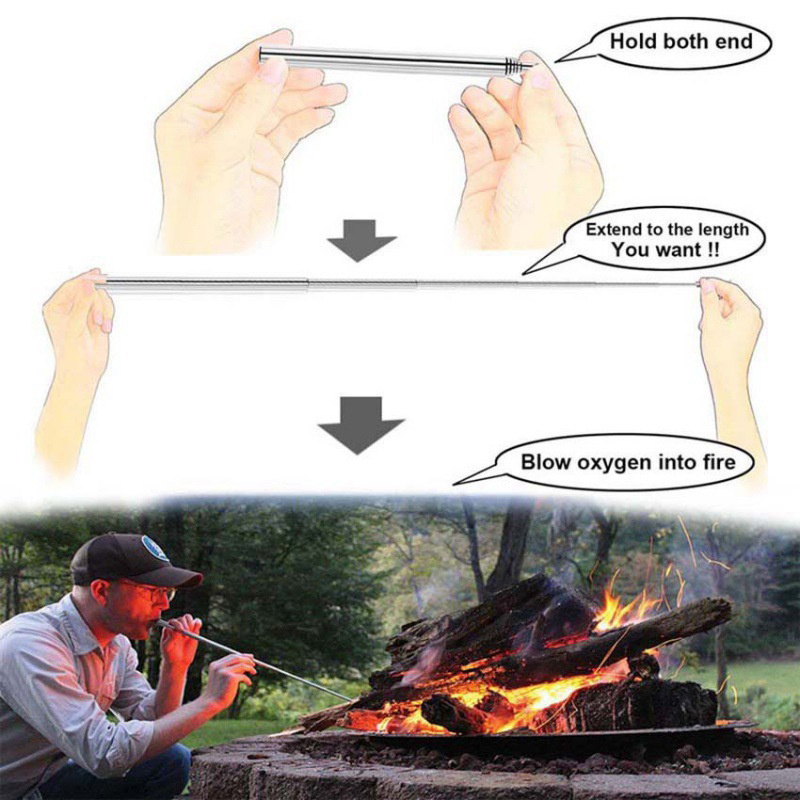 Hold both end

Extend to the length
You want !!

Blow oxygen into fire