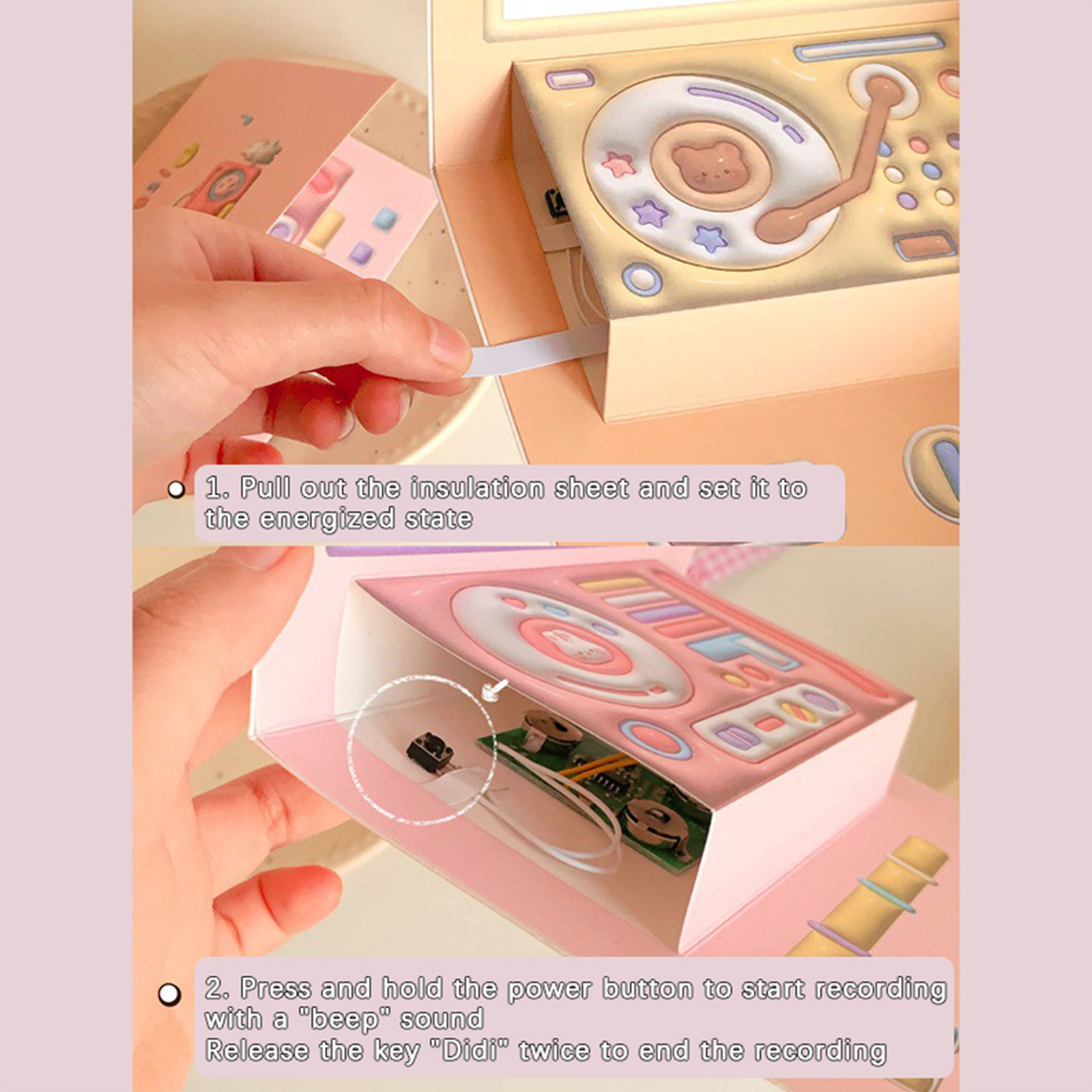 1. Pull out the insulation sheet and set it to the energized state

2. Press and hold the power button to start recording with a "beep" sound
Release the key "Didi" twice to end the recording