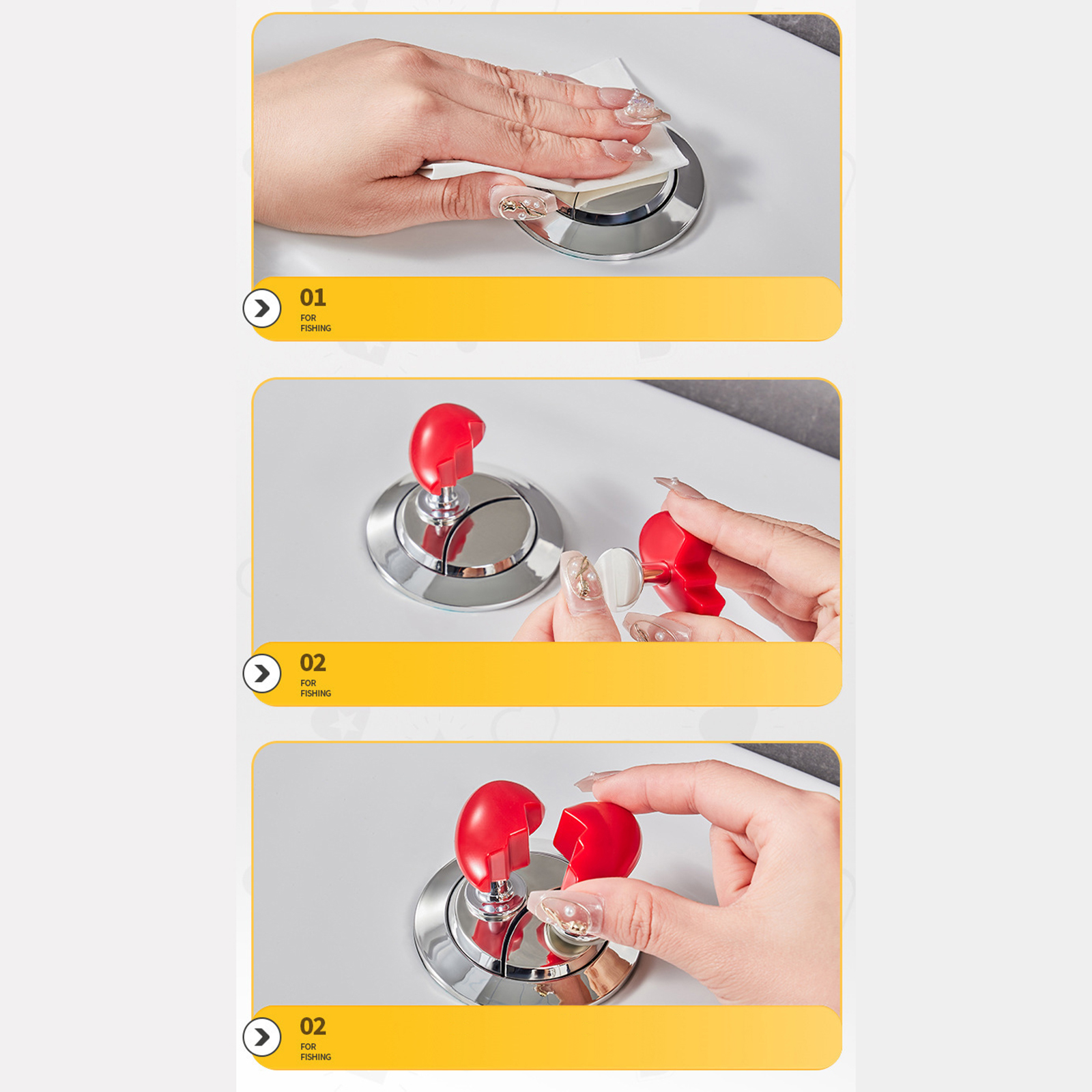 01
FOR
FISHING

02
FOR
FISHING

02
FOR
FISHING