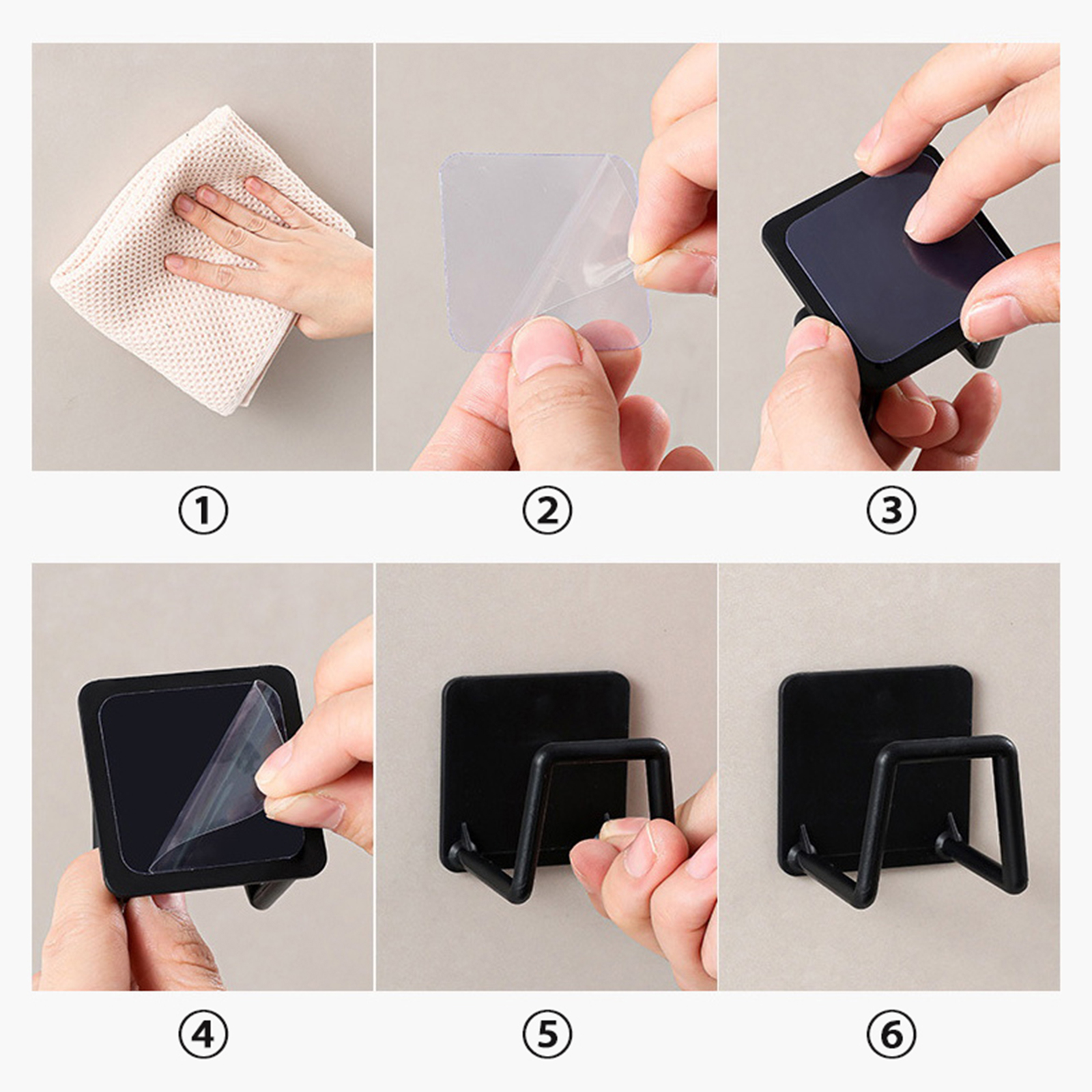 ①

②

③

④

⑤

⑥