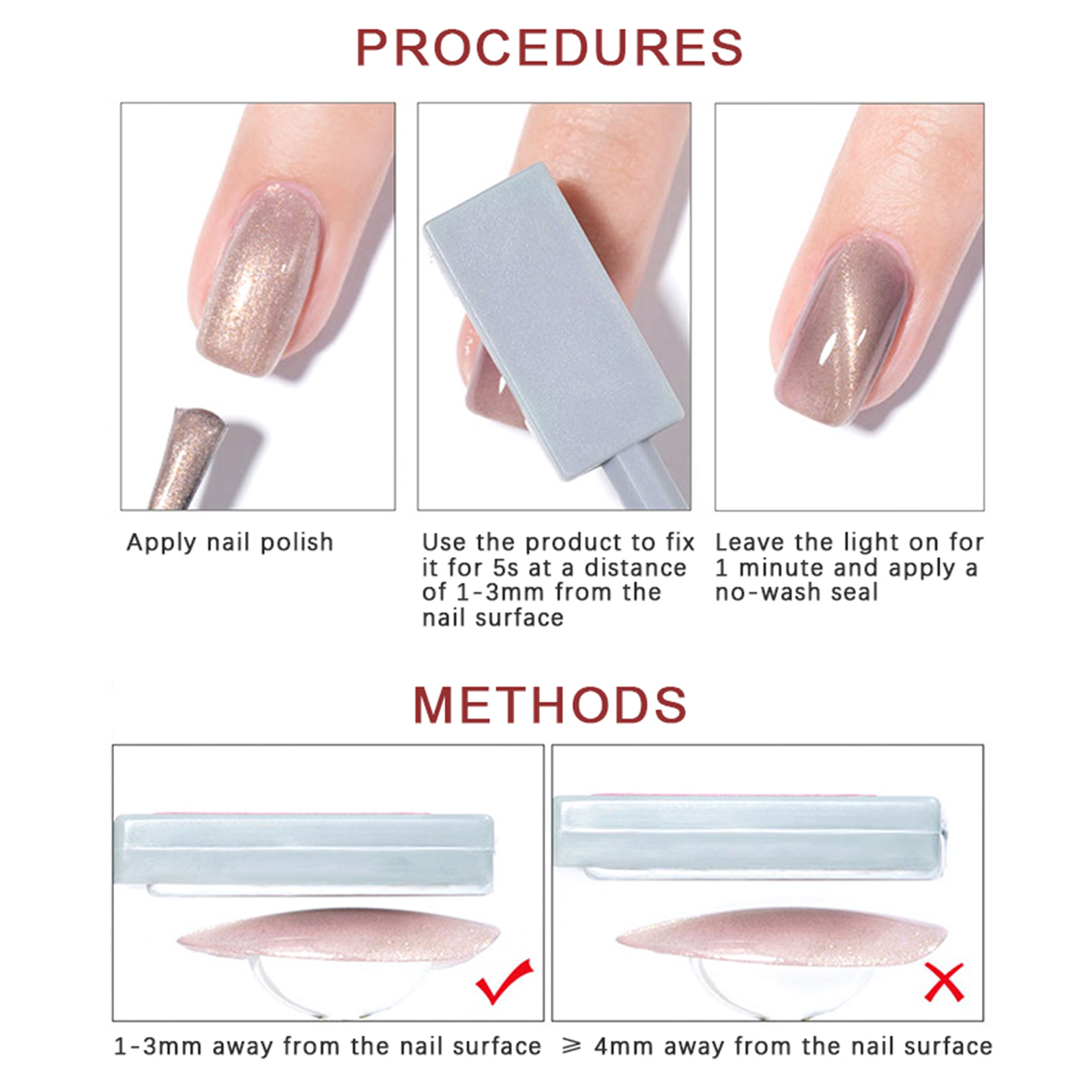 PROCEDURES

Apply nail polish

Use the product to fix it for 5s at a distance of 1-3mm from the nail surface

Leave the light on for 1 minute and apply a no-wash seal

METHODS

1-3mm away from the nail surface

$\geqslant$ 4mm away from the nail surface