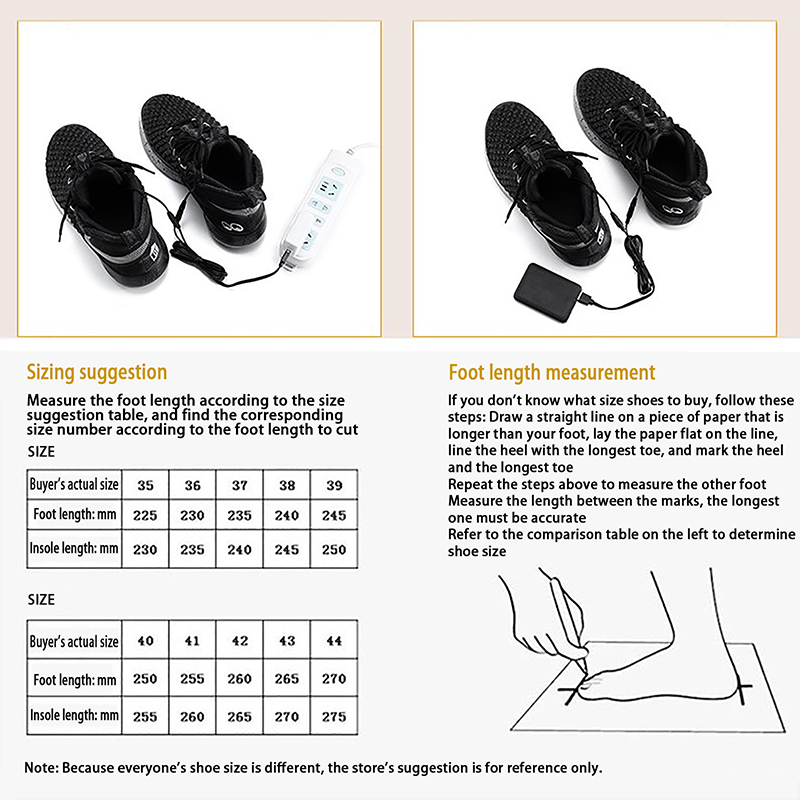 Sizing suggestion

Measure the foot length according to the size suggestion table, and find the corresponding size number according to the foot length to cut

SIZE

| Buyer's actual size | 35 | 36 | 37 | 38 | 39 |
|---|---|---|---|---|---|
| Foot length: mm | 225 | 230 | 235 | 240 | 245 |
| Insole length: mm | 230 | 235 | 240 | 245 | 250 |

SIZE

| Buyer's actual size | 40 | 41 | 42 | 43 | 44 |
|---|---|---|---|---|---|
| Foot length: mm | 250 | 255 | 260 | 265 | 270 |
| Insole length: mm | 255 | 260 | 265 | 270 | 275 |

Foot length measurement

If you don't know what size shoes to buy, follow these steps: Draw a straight line on a piece of paper that is longer than your foot, lay the paper flat on the line, line the heel with the longest toe, and mark the heel and the longest toe
Repeat the steps above to measure the other foot
Measure the length between the marks, the longest one must be accurate
Refer to the comparison table on the left to determine shoe size

Note: Because everyone's shoe size is different, the store's suggestion is for reference only.