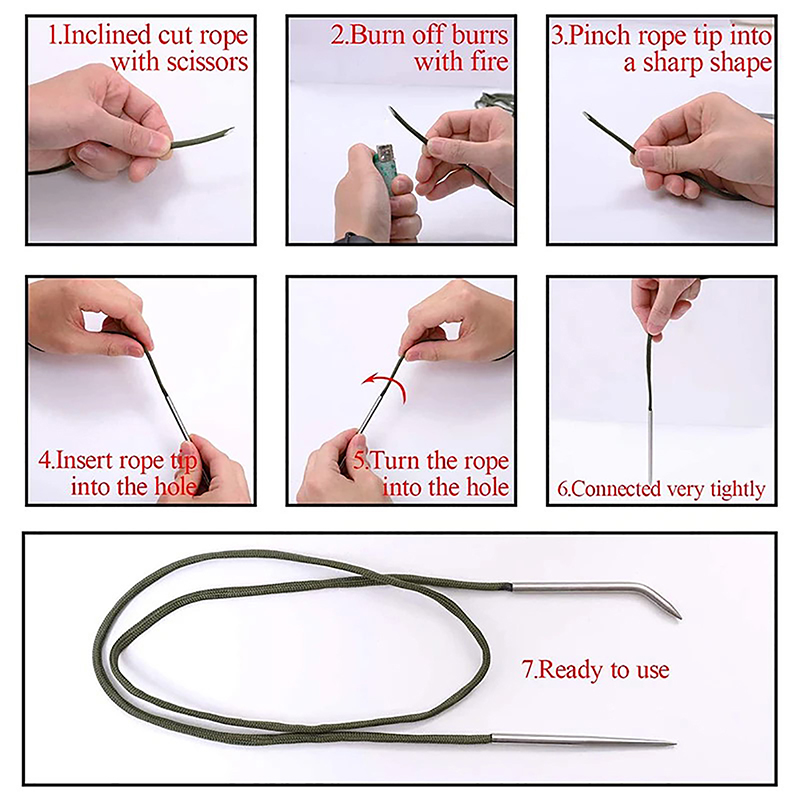 1.Inclined cut rope with scissors

2.Burn off burrs with fire

3.Pinch rope tip into a sharp shape

4.Insert rope tip into the hole

5.Turn the rope into the hole

6.Connected very tightly

7.Ready to use