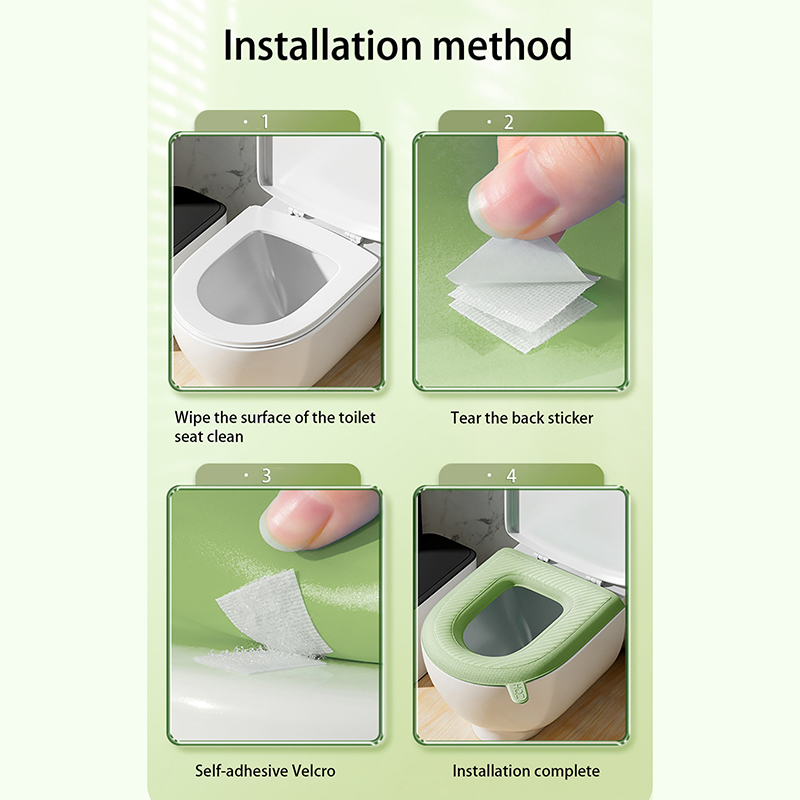 Installation method

· 1

Wipe the surface of the toilet seat clean

· 2

Tear the back sticker

· 3

Self-adhesive Velcro

· 4

Installation complete