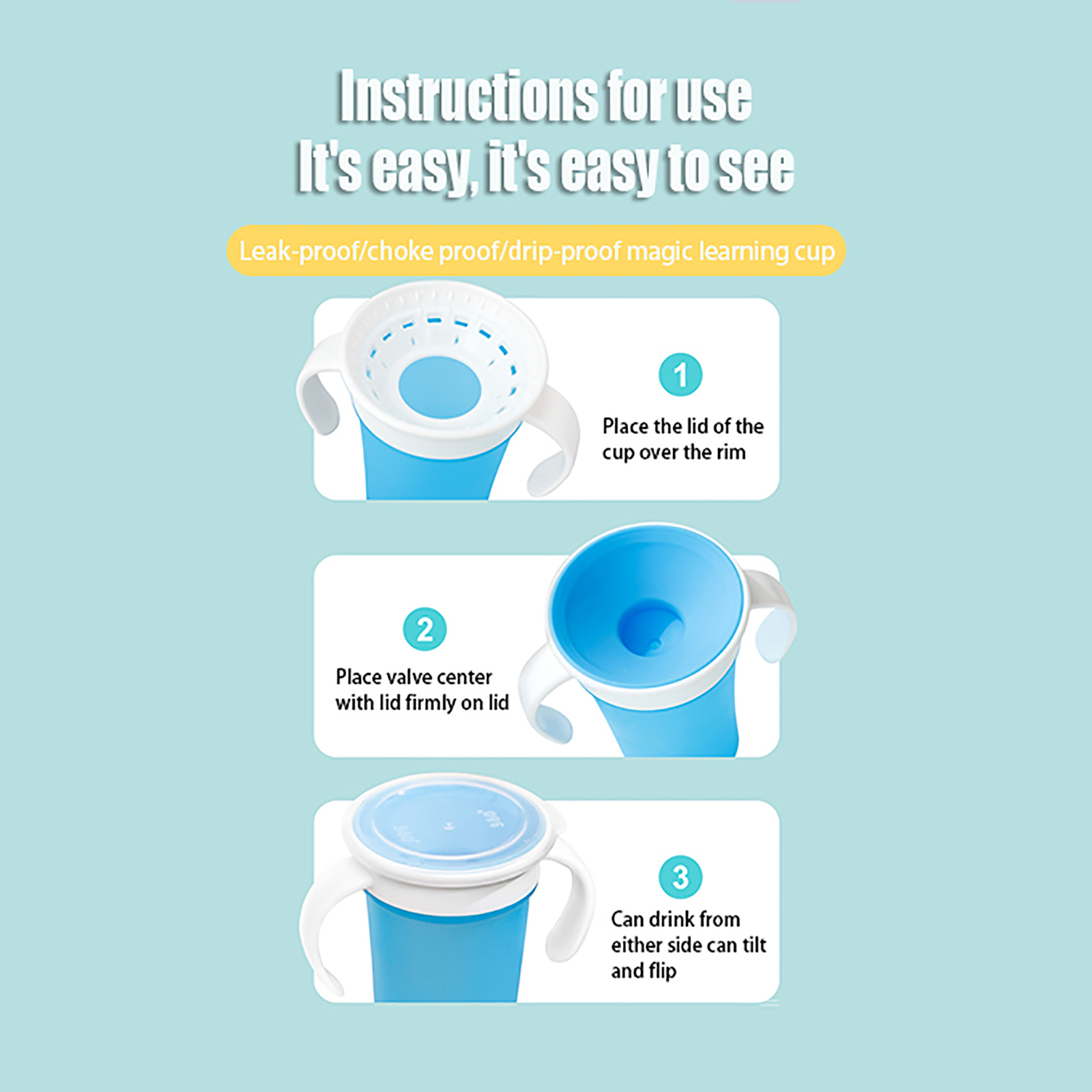 Instructions for use
It's easy, it's easy to see

Leak-proof/choke proof/drip-proof magic learning cup

1

Place the lid of the cup over the rim

2

Place valve center with lid firmly on lid

3

Can drink from either side can tilt and flip