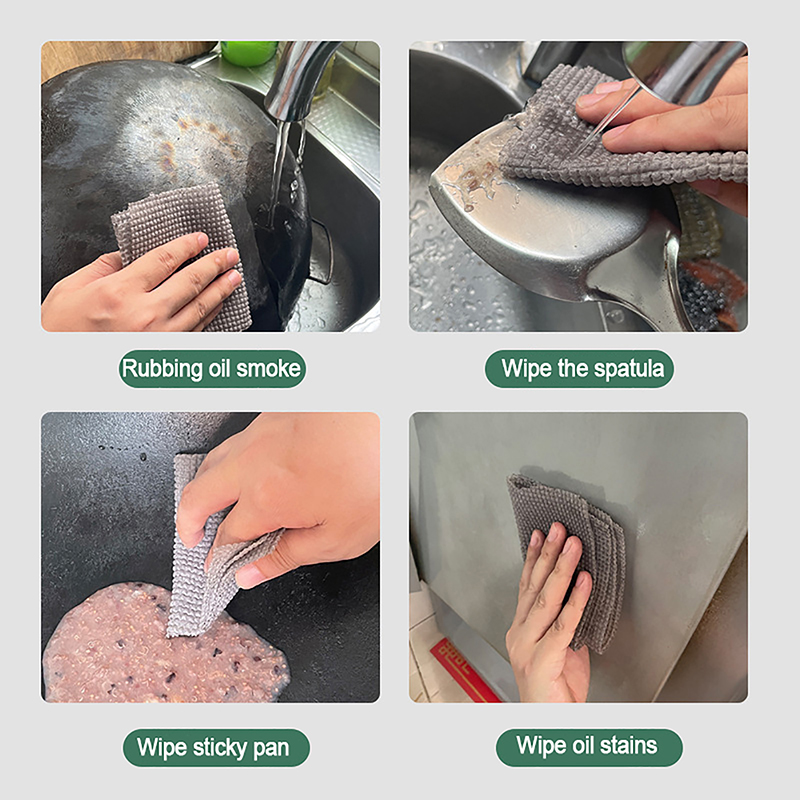 Rubbing oil smoke

Wipe the spatula

Wipe sticky pan

Wipe oil stains