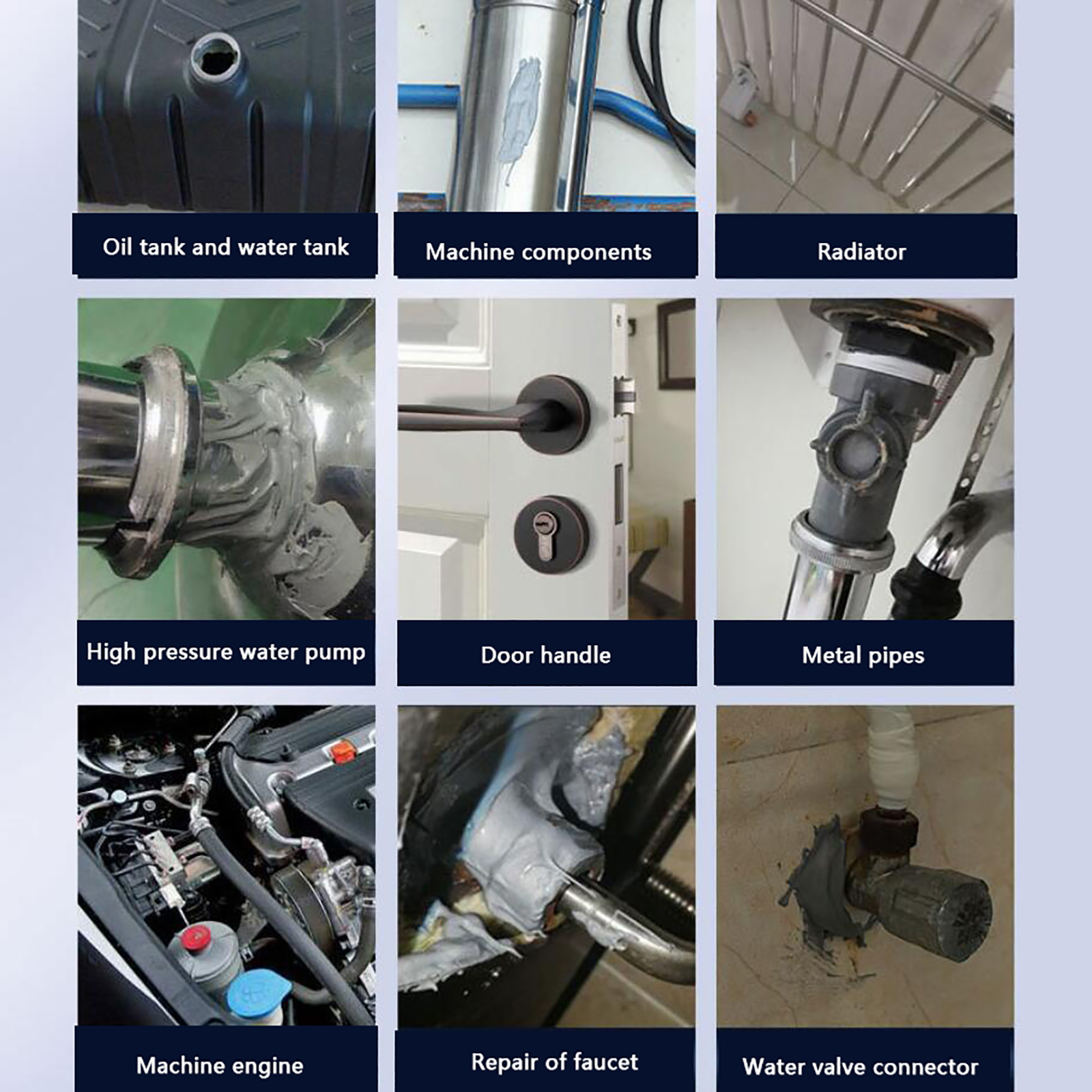 Oil tank and water tank

Machine components

Radiator

High pressure water pump

Door handle

Metal pipes

Machine engine

Repair of faucet

Water valve connector