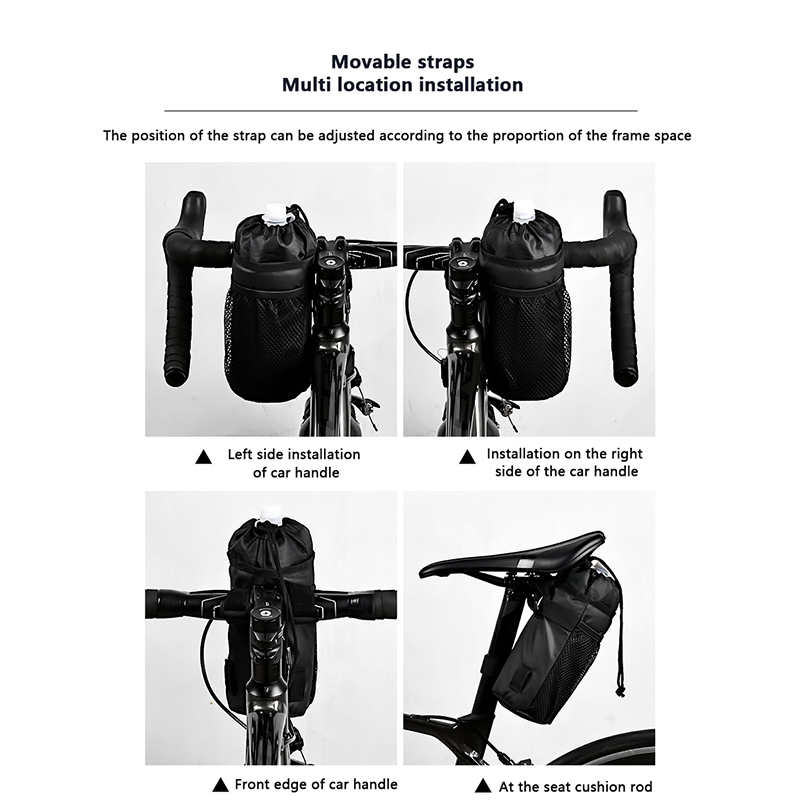 Movable straps
Multi location installation

The position of the strap can be adjusted according to the proportion of the frame space

▲ Left side installation of car handle

▲ Installation on the right side of the car handle

▲ Front edge of car handle

▲ At the seat cushion rod