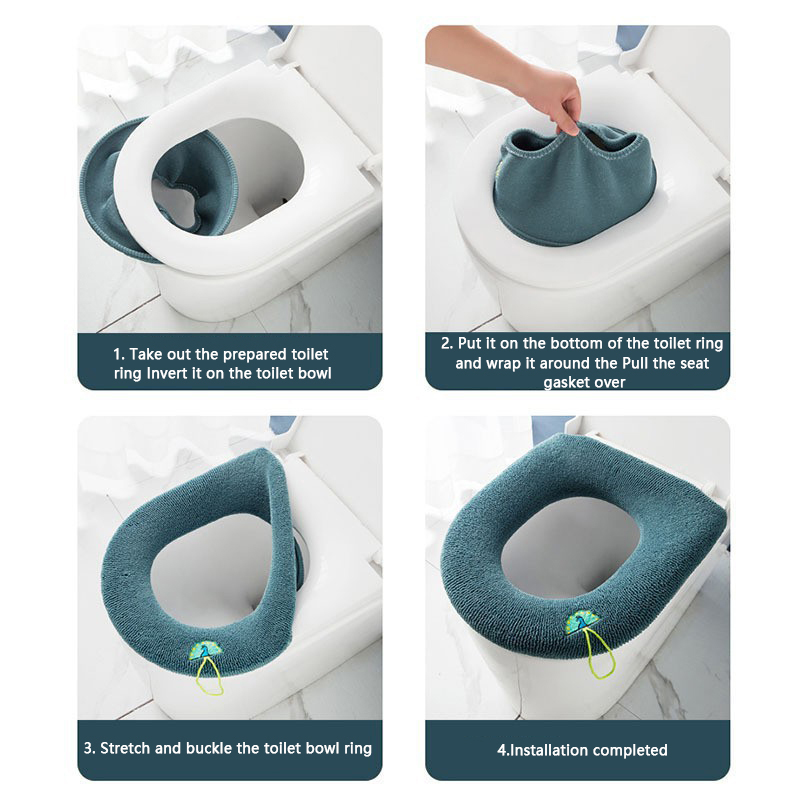 1. Take out the prepared toilet ring Invert it on the toilet bowl

2. Put it on the bottom of the toilet ring and wrap it around the Pull the seat gasket over

3. Stretch and buckle the toilet bowl ring

4.Installation completed