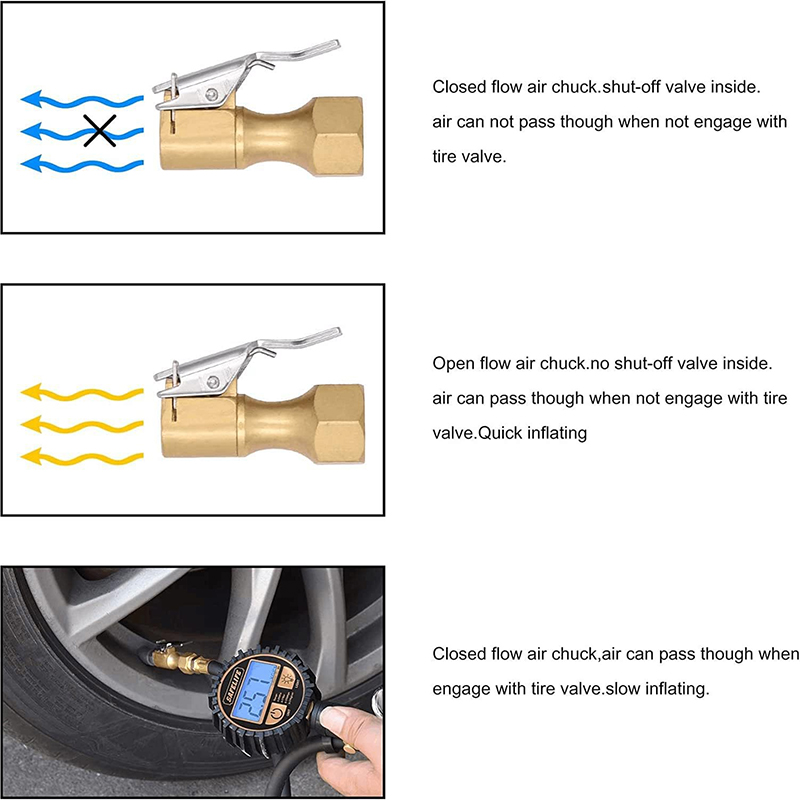 Closed flow air chuck.shut-off valve inside. air can not pass though when not engage with tire valve.

Open flow air chuck.no shut-off valve inside. air can pass though when not engage with tire valve.Quick inflating

SAFELIFE

25.1

Closed flow air chuck,air can pass though when engage with tire valve.slow inflating.