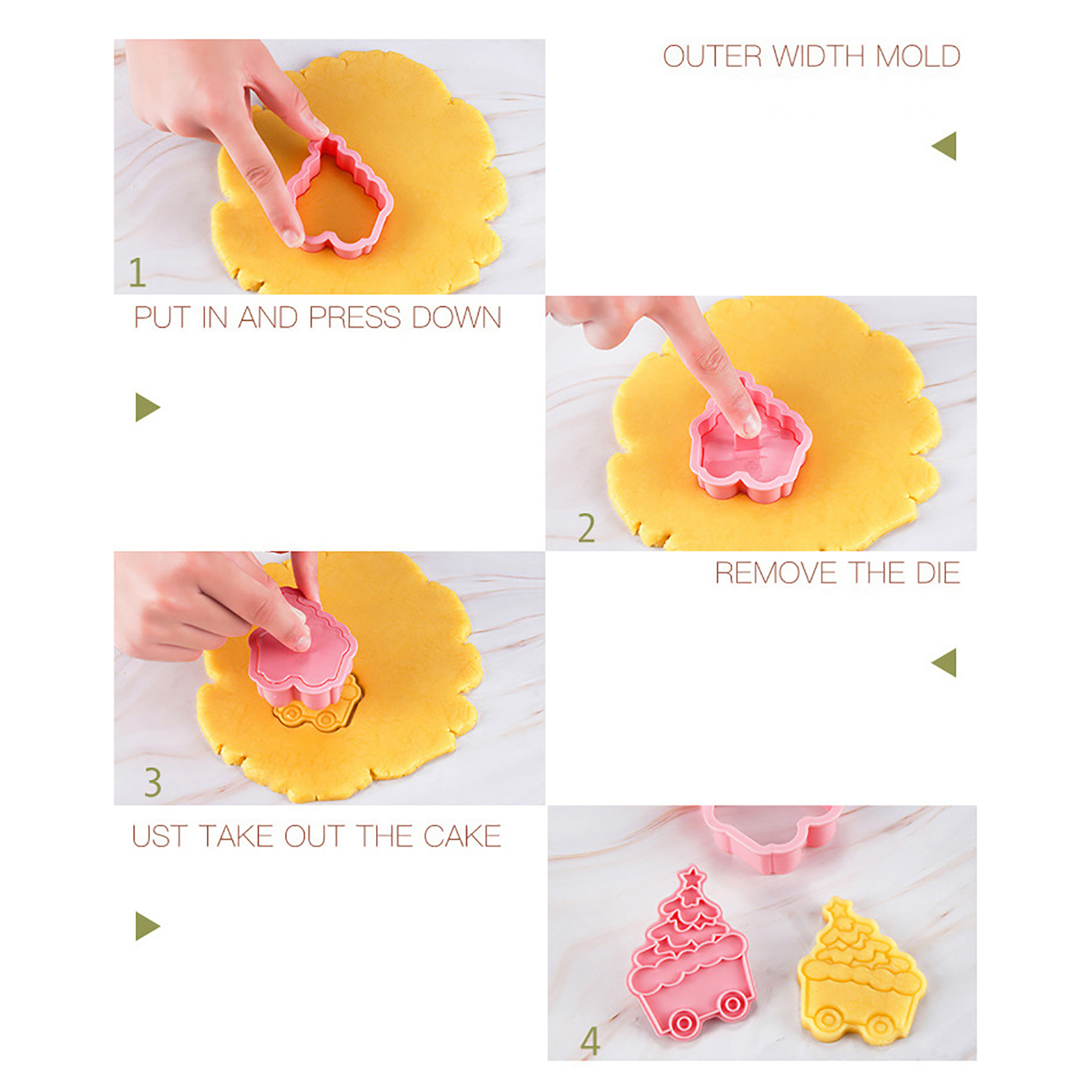 OUTER WIDTH MOLD

1

PUT IN AND PRESS DOWN

2

REMOVE THE DIE

3

UST TAKE OUT THE CAKE

4