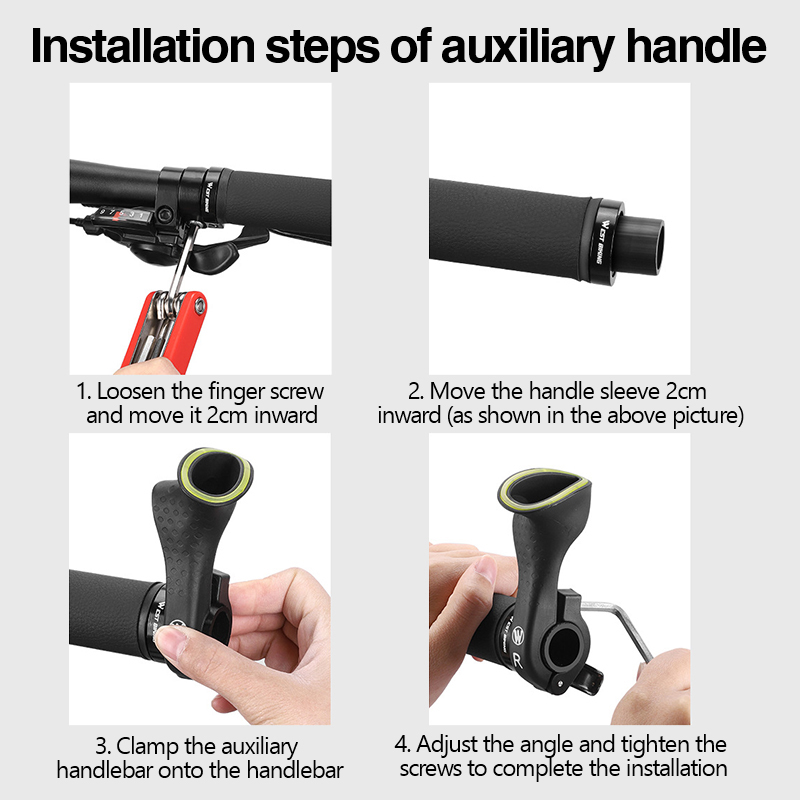 Installation steps of auxiliary handle

WEST BIKING

1. Loosen the finger screw and move it 2cm inward

WEST BIKING

2. Move the handle sleeve 2cm inward (as shown in the above picture)

WEST BIKING

3. Clamp the auxiliary handlebar onto the handlebar

WEST BIKING

R

4. Adjust the angle and tighten the screws to complete the installation