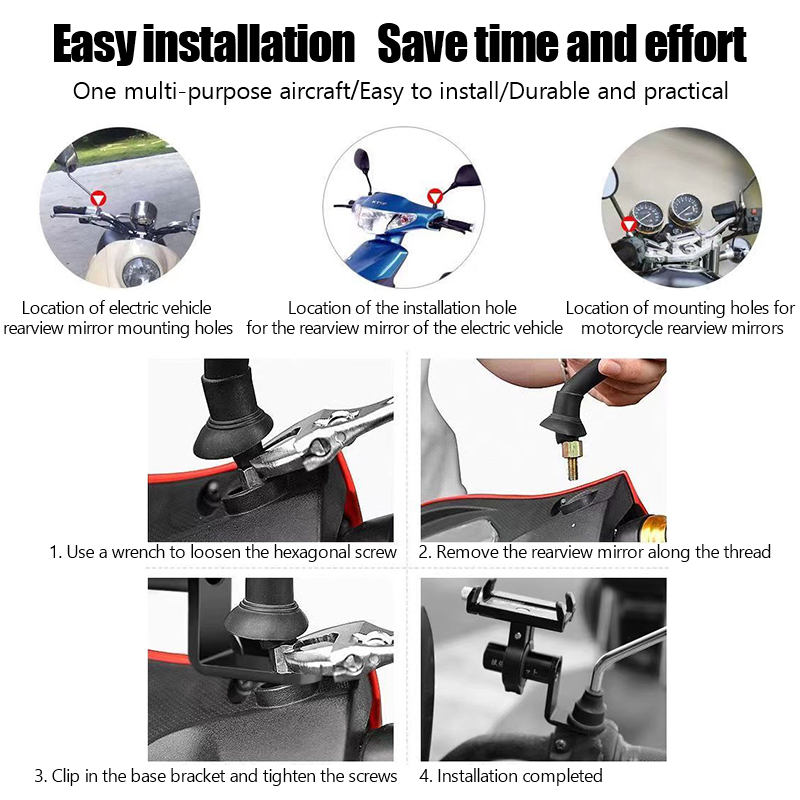 Easy installation Save time and effort

One multi-purpose aircraft/Easy to install/Durable and practical

Location of electric vehicle rearview mirror mounting holes

Location of the installation hole for the rearview mirror of the electric vehicle

Location of mounting holes for motorcycle rearview mirrors

1. Use a wrench to loosen the hexagonal screw

2. Remove the rearview mirror along the thread

3. Clip in the base bracket and tighten the screws

4. Installation completed