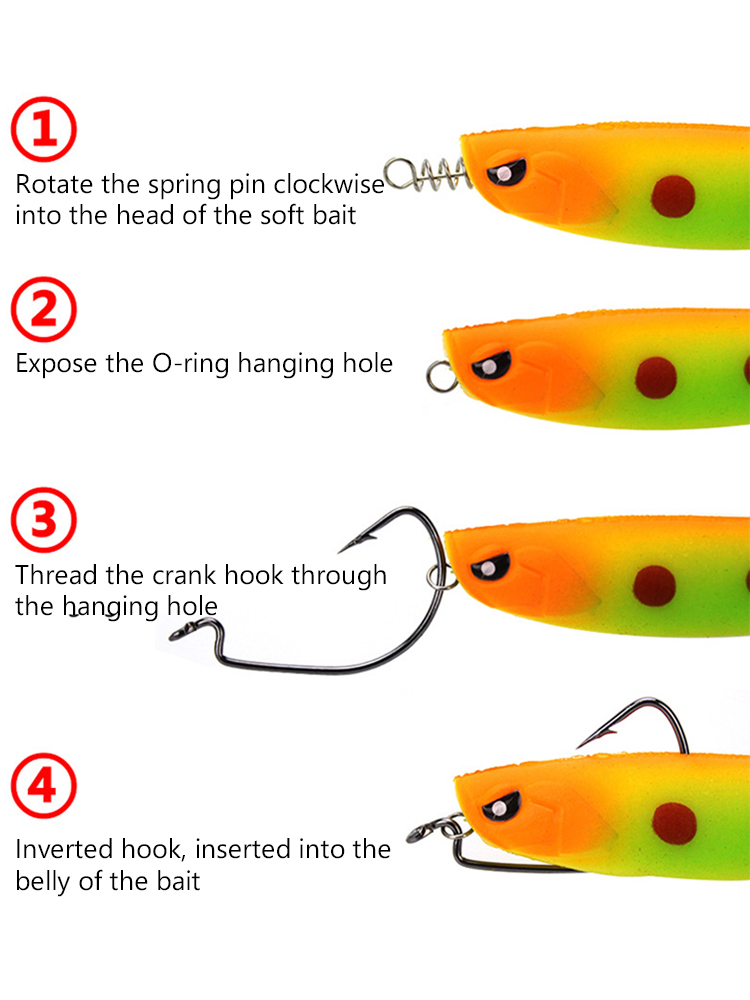 1
Rotate the spring pin clockwise into the head of the soft bait

2
Expose the O-ring hanging hole

3
Thread the crank hook through the hanging hole

4
Inverted hook, inserted into the belly of the bait