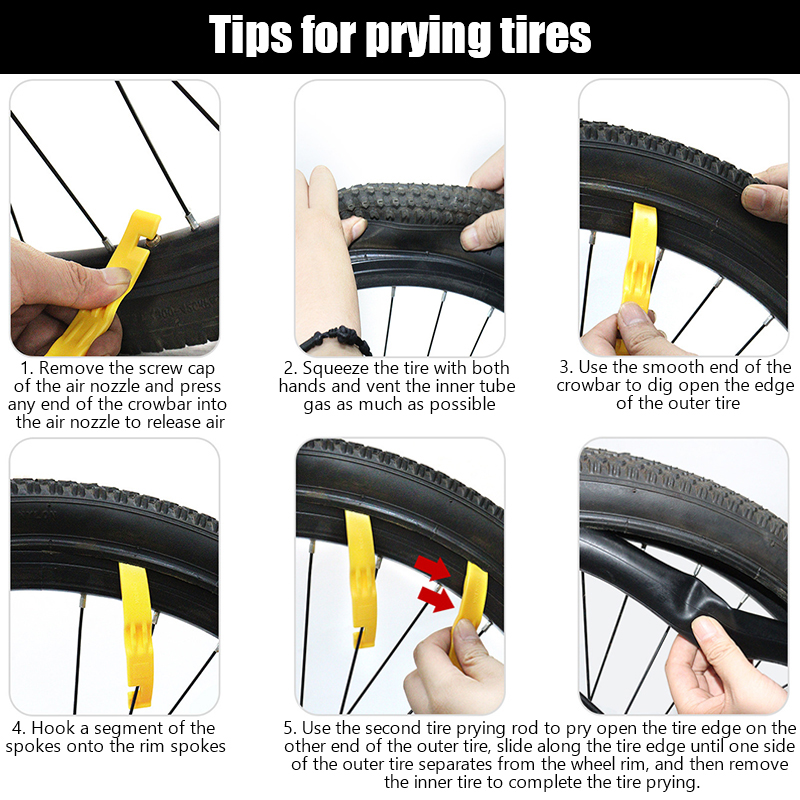 Tips for prying tires

1. Remove the screw cap of the air nozzle and press any end of the crowbar into the air nozzle to release air

2. Squeeze the tire with both hands and vent the inner tube gas as much as possible

3. Use the smooth end of the crowbar to dig open the edge of the outer tire

4. Hook a segment of the spokes onto the rim spokes

5. Use the second tire prying rod to pry open the tire edge on the other end of the outer tire, slide along the tire edge until one side of the outer tire separates from the wheel rim, and then remove the inner tire to complete the tire prying.