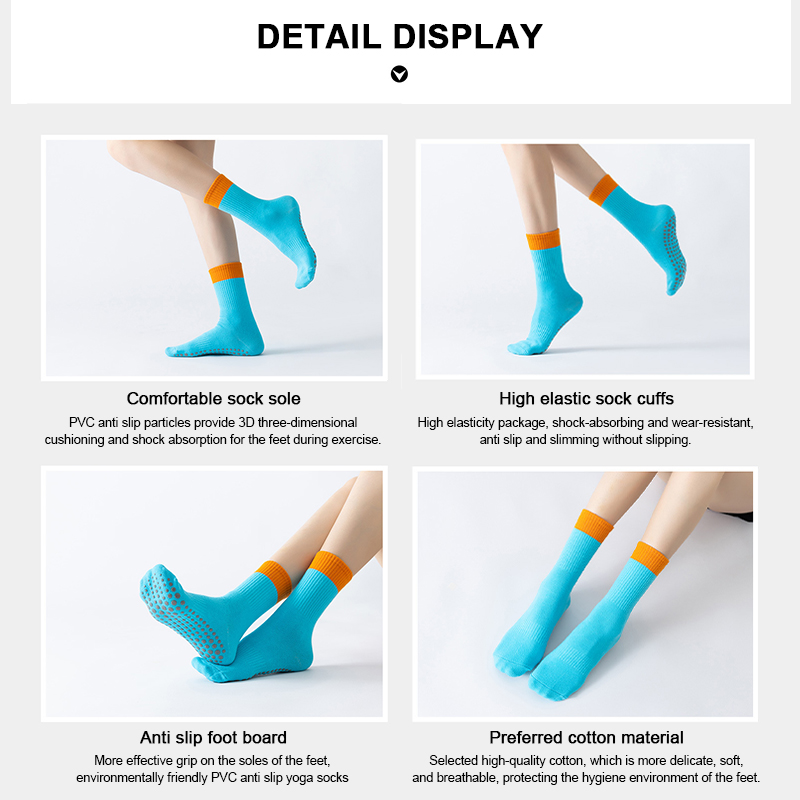 DETAIL DISPLAY

Comfortable sock sole

PVC anti slip particles provide 3D three-dimensional cushioning and shock absorption for the feet during exercise.

High elastic sock cuffs

High elasticity package, shock-absorbing and wear-resistant, anti slip and slimming without slipping.

Anti slip foot board

More effective grip on the soles of the feet, environmentally friendly PVC anti slip yoga socks

Preferred cotton material

Selected high-quality cotton, which is more delicate, soft, and breathable, protecting the hygiene environment of the feet.