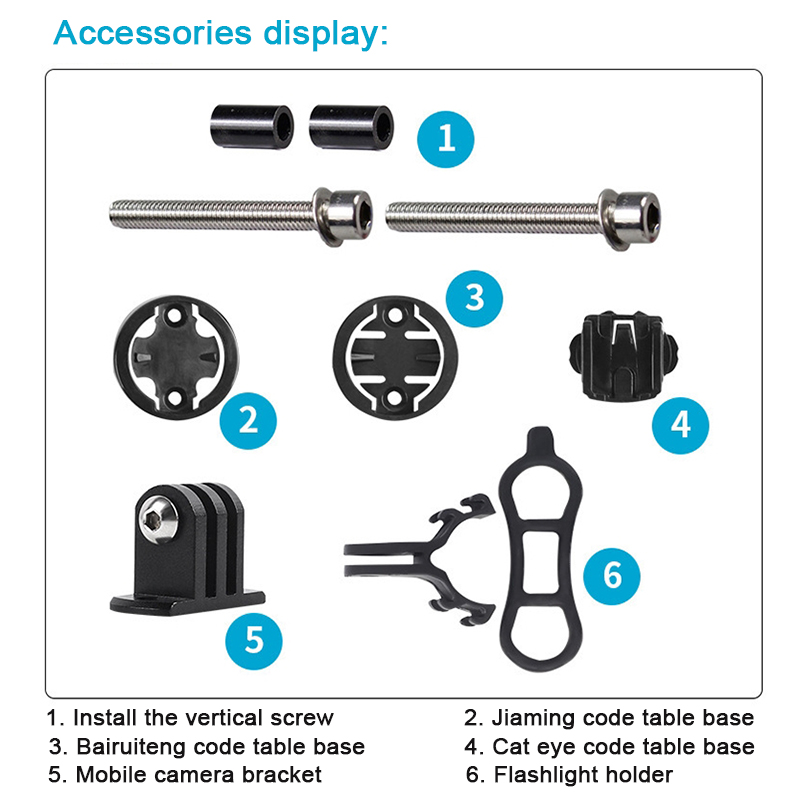 Accessories display:

1

3

2

4

5

6

1. Install the vertical screw
2. Jiaming code table base
3. Bairuiteng code table base
4. Cat eye code table base
5. Mobile camera bracket
6. Flashlight holder