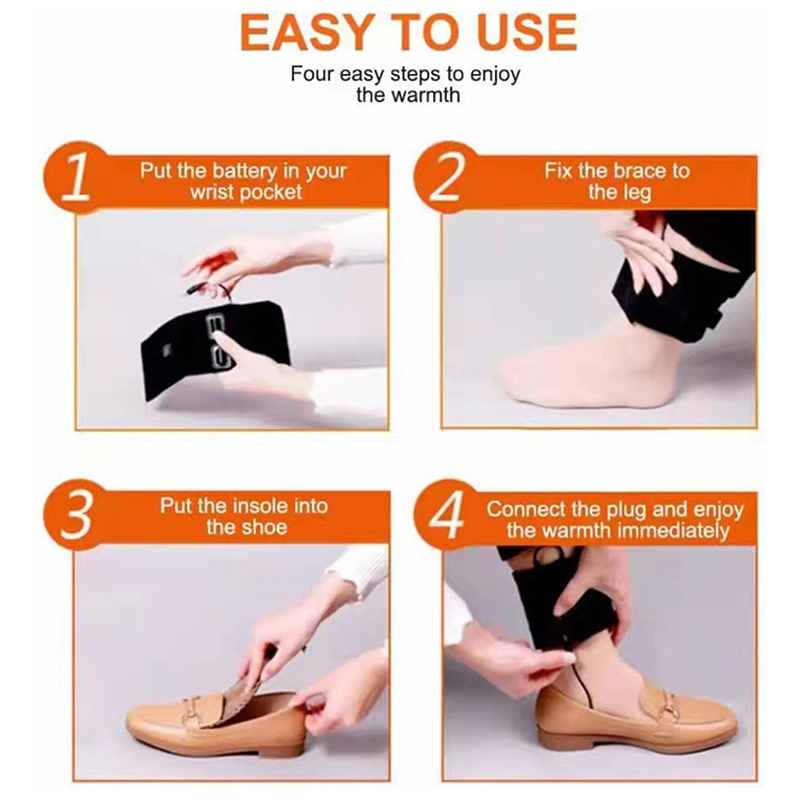 EASY TO USE

Four easy steps to enjoy the warmth

1 Put the battery in your wrist pocket

2 Fix the brace to the leg

3 Put the insole into the shoe

4 Connect the plug and enjoy the warmth immediately