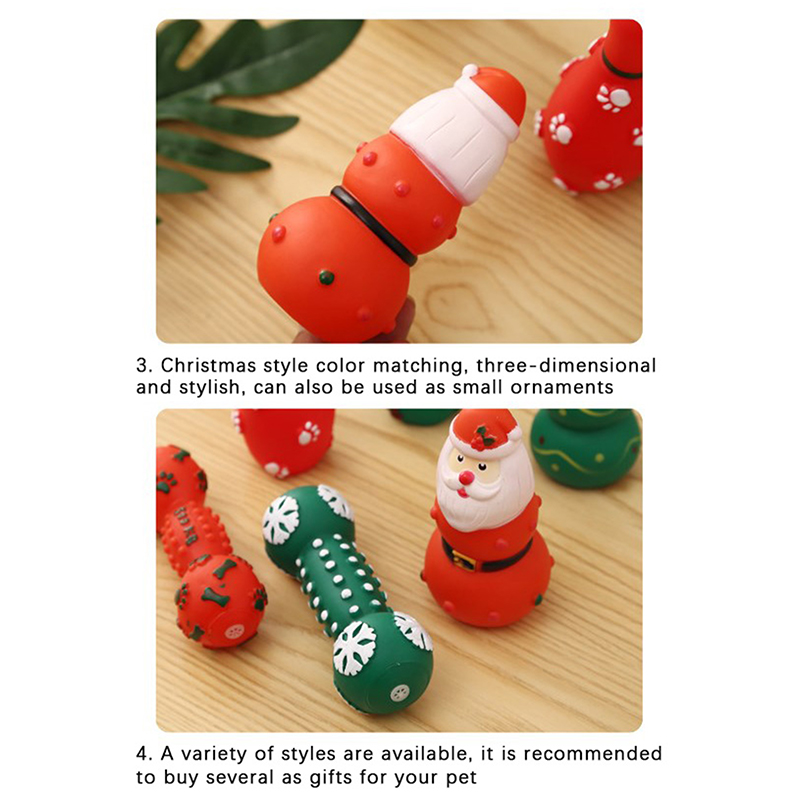 3. Christmas style color matching, three-dimensional and stylish, can also be used as small ornaments

4. A variety of styles are available, it is recommended to buy several as gifts for your pet