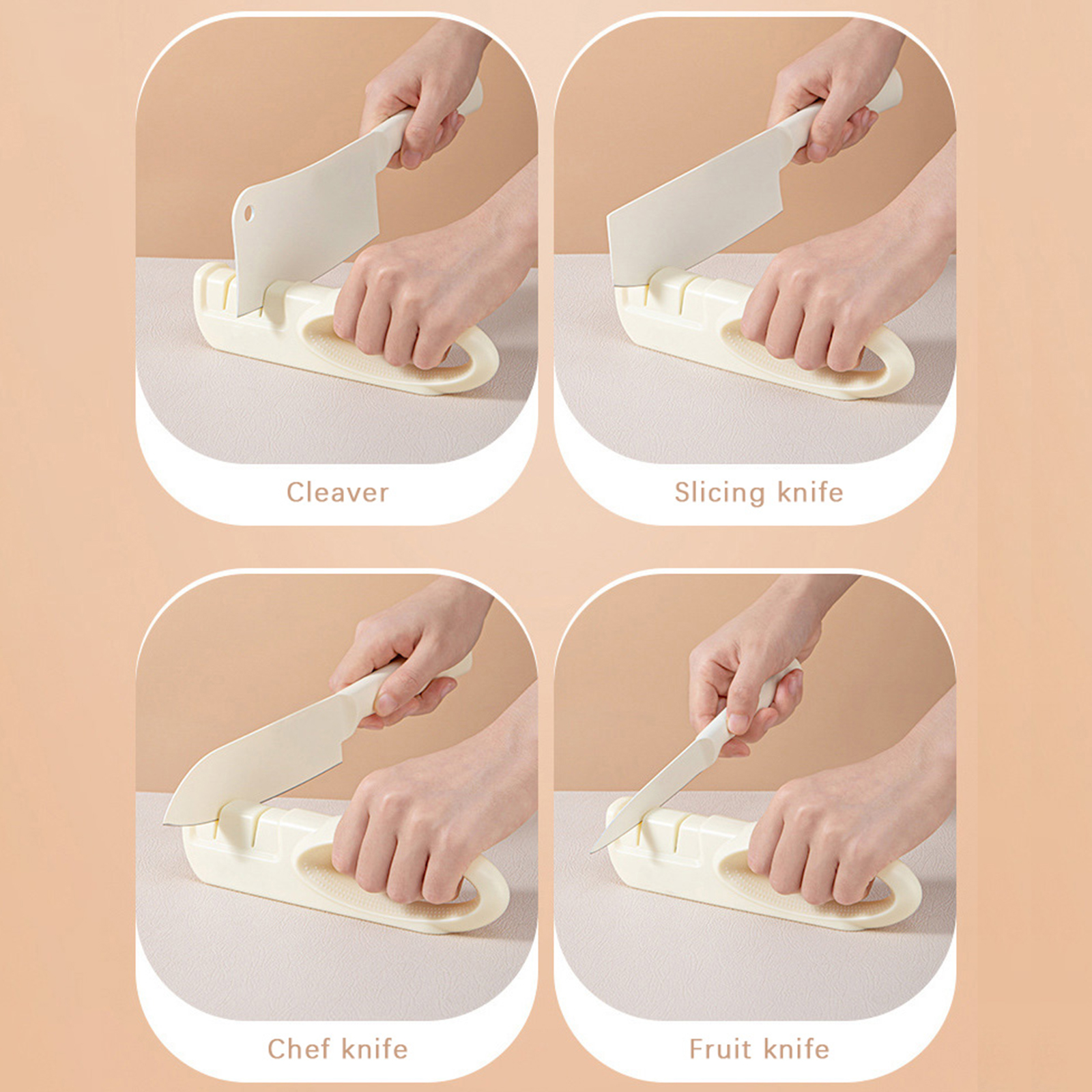 Cleaver

Slicing knife

Chef knife

Fruit knife