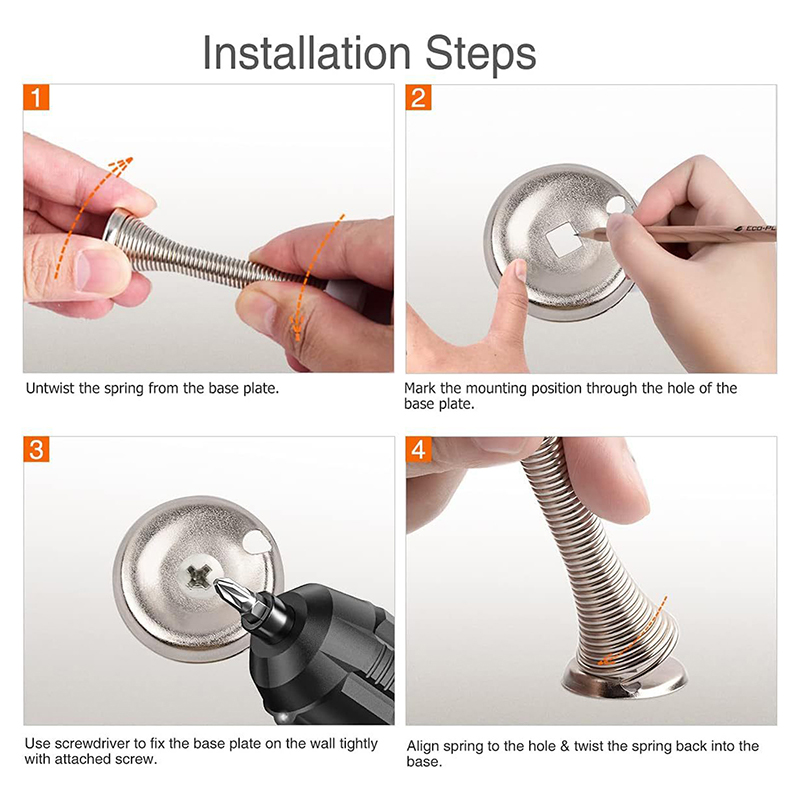 Installation Steps

1

Untwist the spring from the base plate.

2

ECO-PL

Mark the mounting position through the hole of the base plate.

3

Use screwdriver to fix the base plate on the wall tightly with attached screw.

4

Align spring to the hole & twist the spring back into the base.