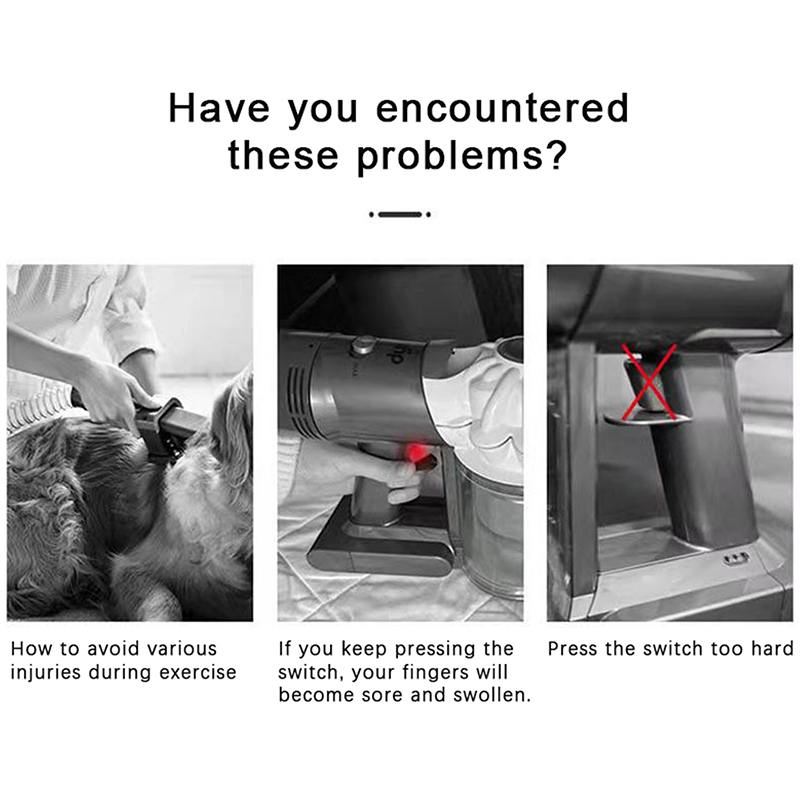 Have you encountered these problems?

How to avoid various injuries during exercise

If you keep pressing the switch, your fingers will become sore and swollen.

Press the switch too hard