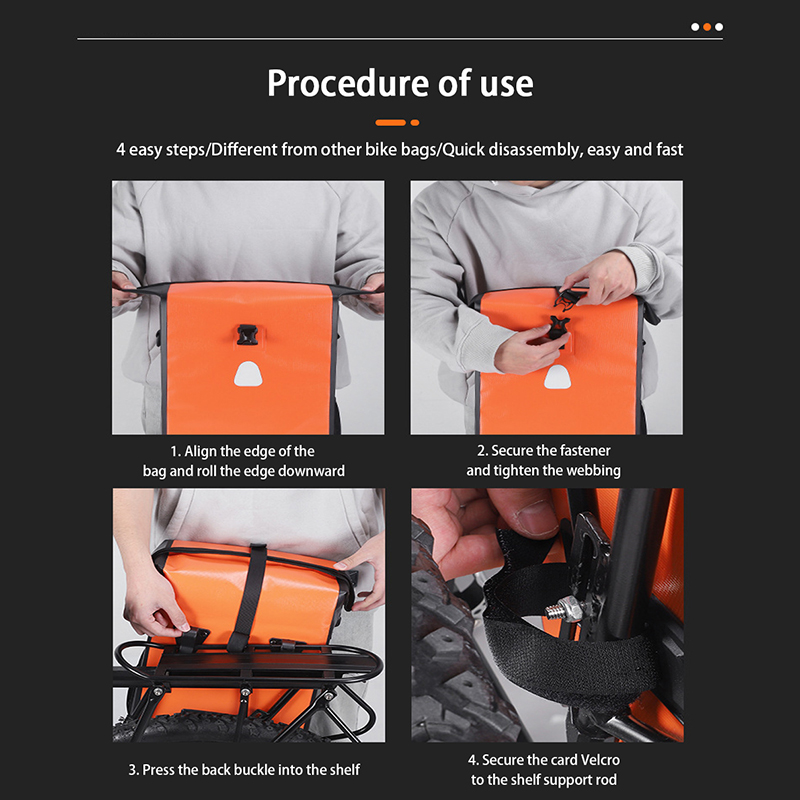 Procedure of use

4 easy steps/Different from other bike bags/Quick disassembly, easy and fast

1. Align the edge of the bag and roll the edge downward

2. Secure the fastener and tighten the webbing

3. Press the back buckle into the shelf

4. Secure the card Velcro to the shelf support rod