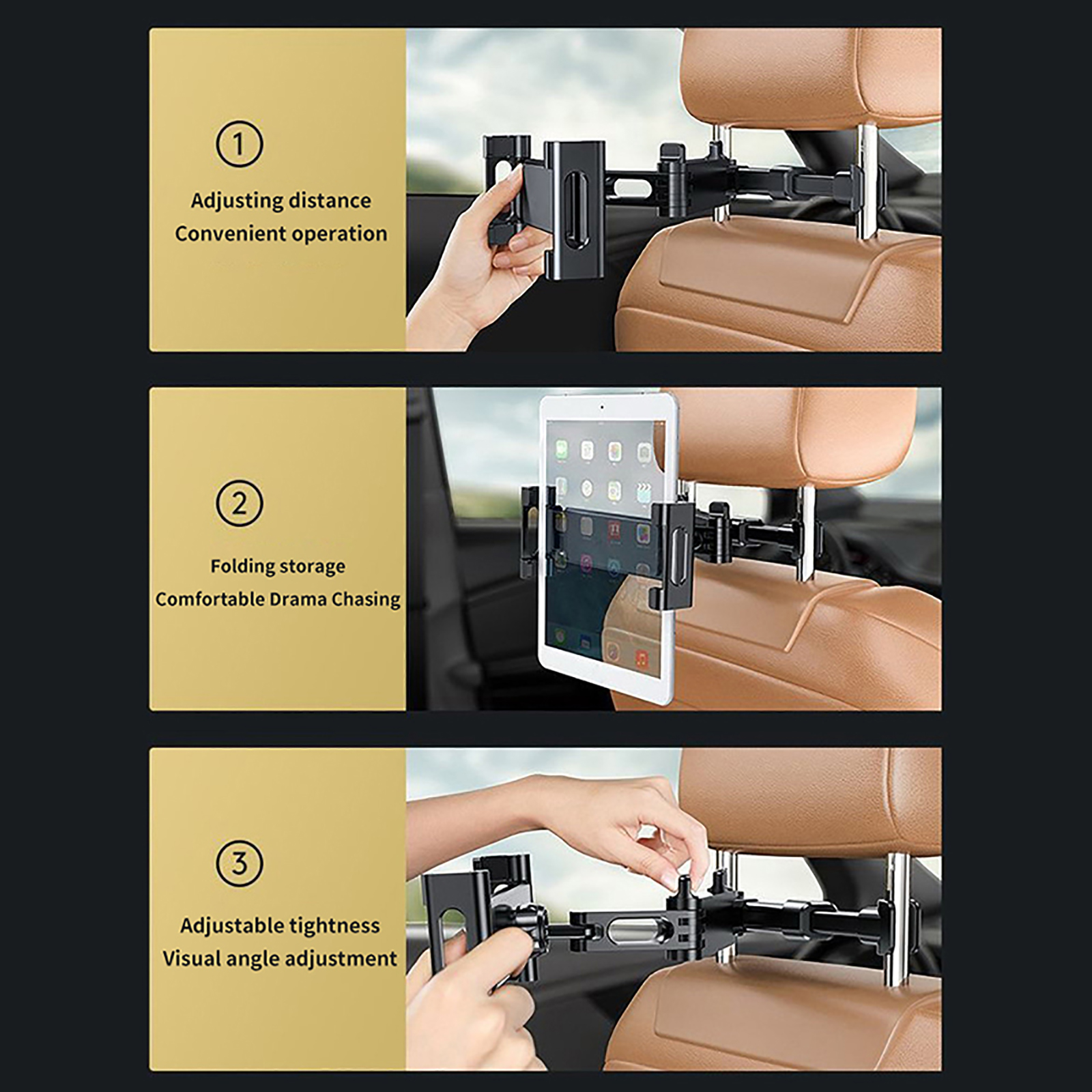 1

Adjusting distance
Convenient operation

2

Folding storage
Comfortable Drama Chasing

3

Adjustable tightness
Visual angle adjustment