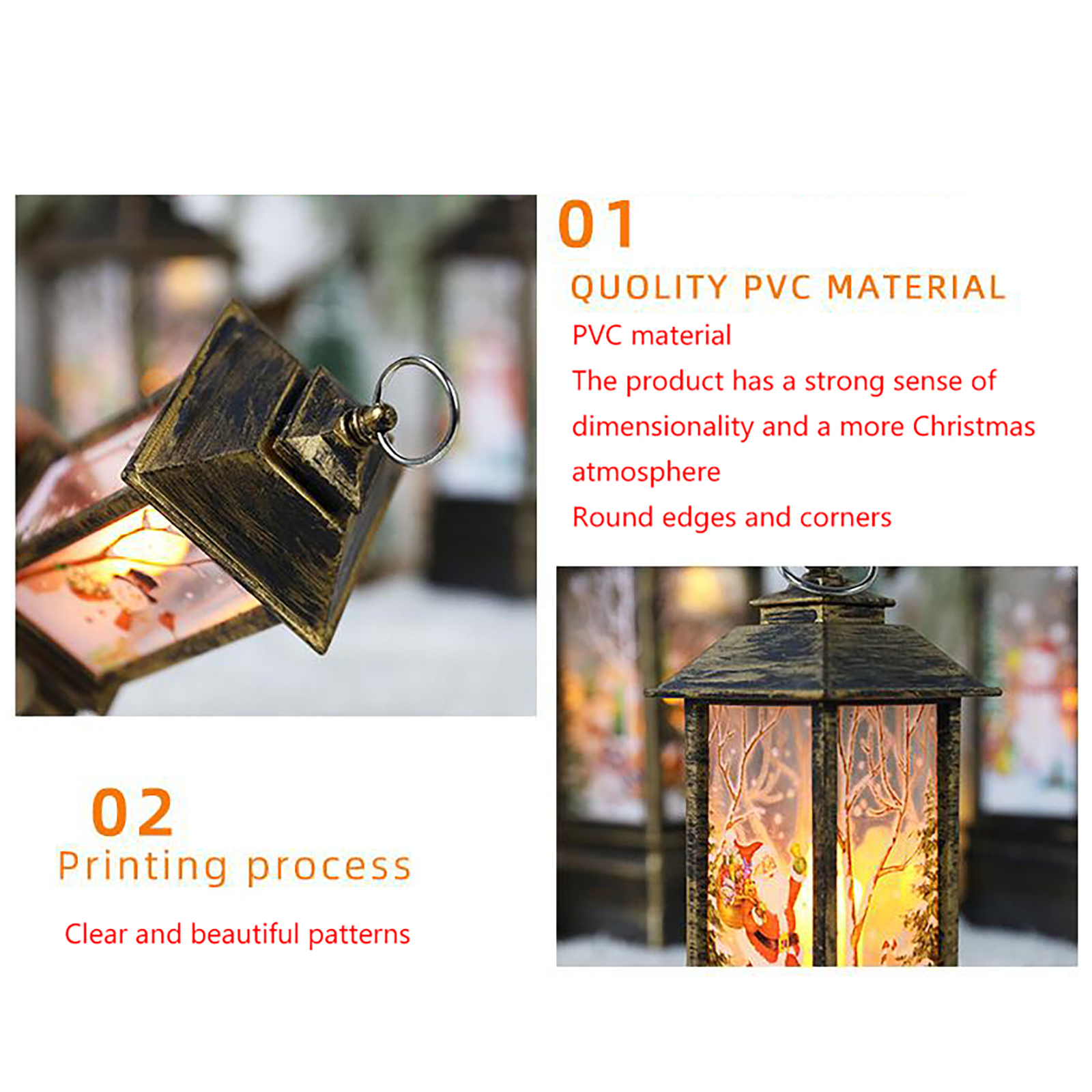 01
QUOLITY PVC MATERIAL
PVC material
The product has a strong sense of dimensionality and a more Christmas atmosphere
Round edges and corners

02
Printing process
Clear and beautiful patterns