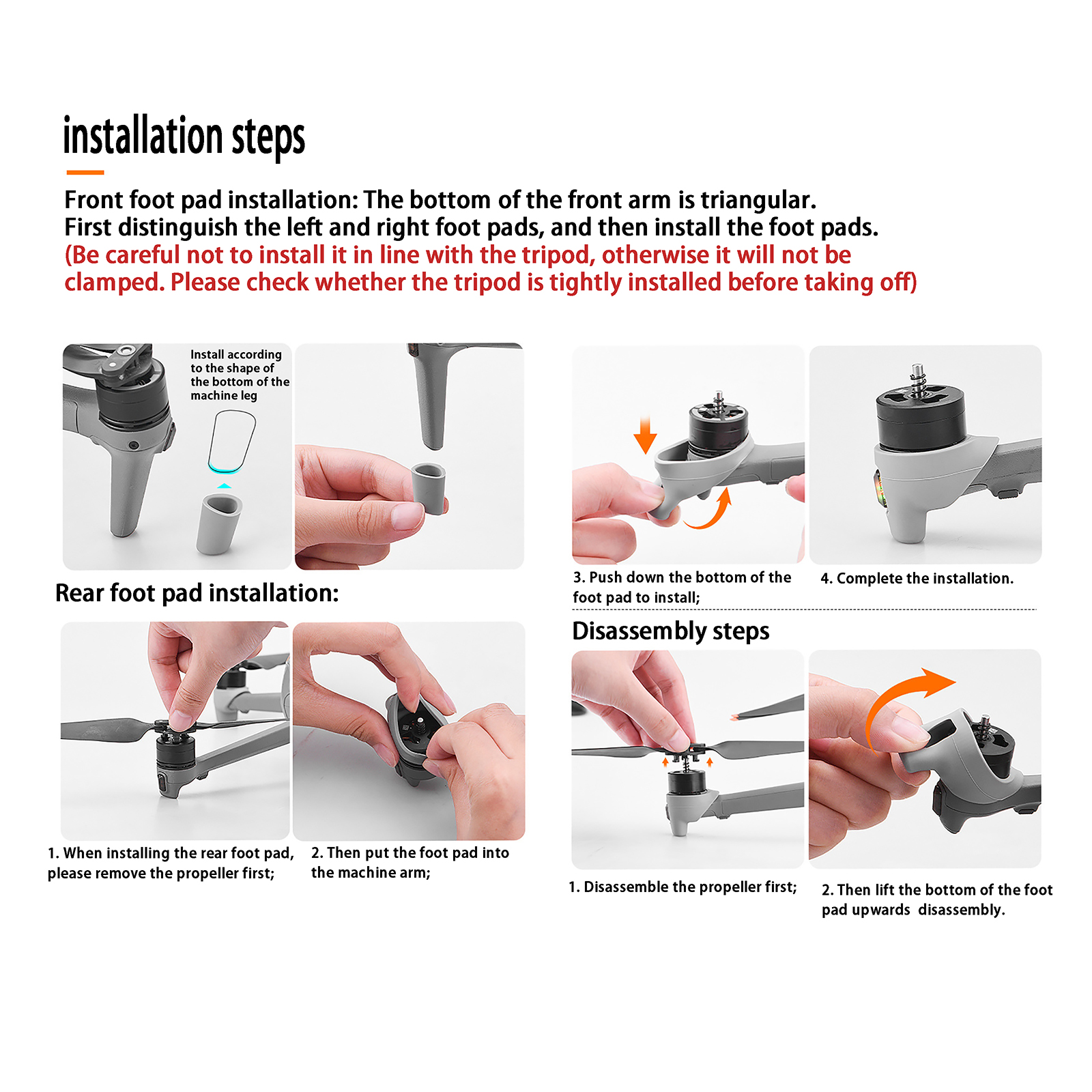 installation steps

Front foot pad installation: The bottom of the front arm is triangular. First distinguish the left and right foot pads, and then install the foot pads. (Be careful not to install it in line with the tripod, otherwise it will not be clamped. Please check whether the tripod is tightly installed before taking off)

Install according to the shape of the bottom of the machine leg

Rear foot pad installation:

1. When installing the rear foot pad, please remove the propeller first;

2. Then put the foot pad into the machine arm;

3. Push down the bottom of the foot pad to install;

4. Complete the installation.

Disassembly steps

1. Disassemble the propeller first;

2. Then lift the bottom of the foot pad upwards disassembly.