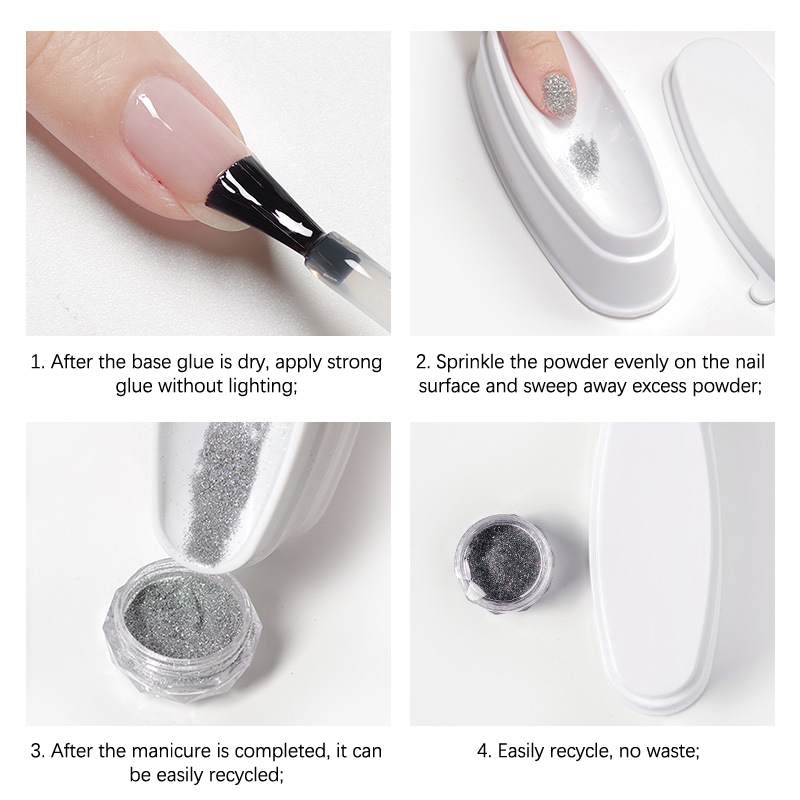 1. After the base glue is dry, apply strong glue without lighting;

2. Sprinkle the powder evenly on the nail surface and sweep away excess powder;

3. After the manicure is completed, it can be easily recycled;

4. Easily recycle, no waste;