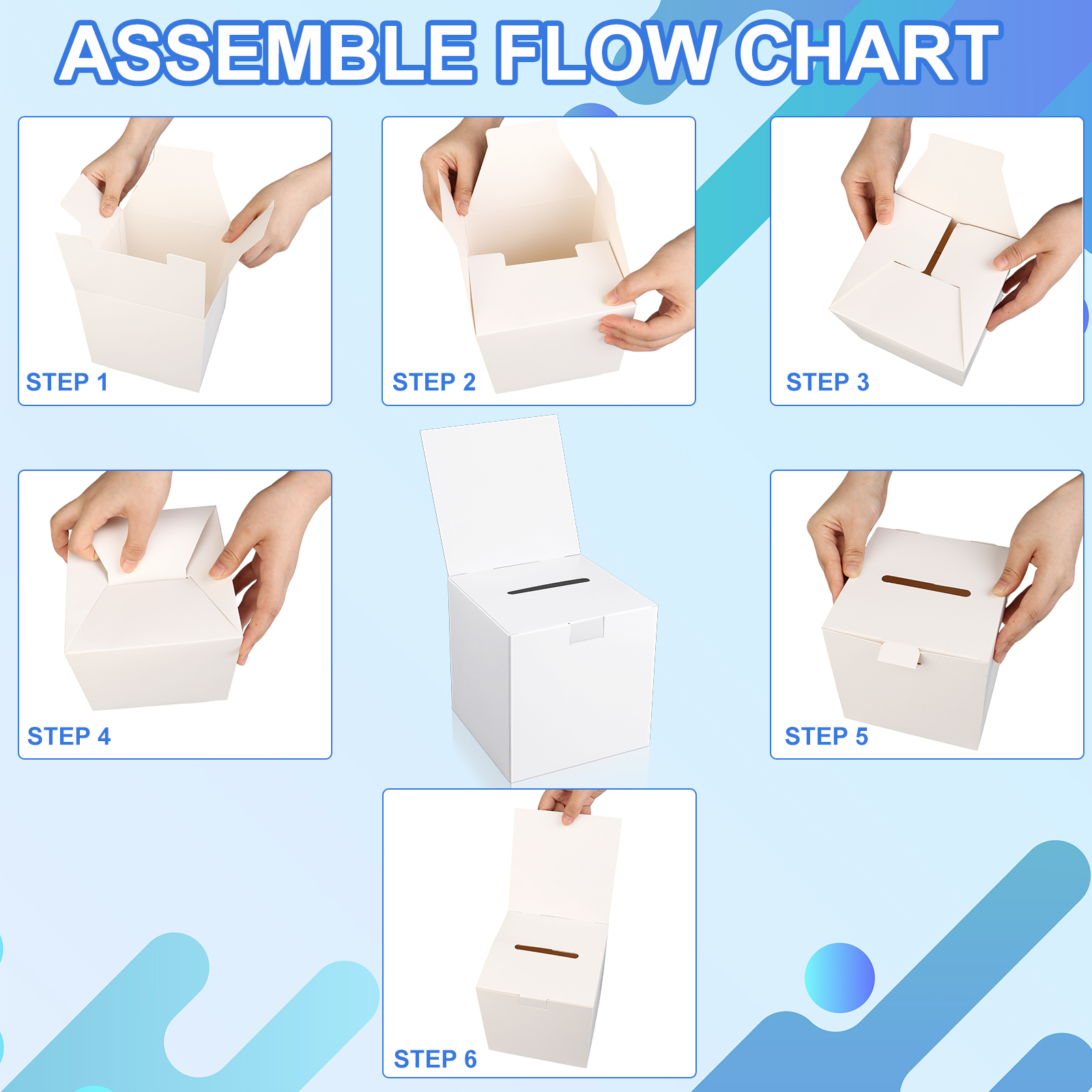 ASSEMBLE FLOW CHART

STEP 1

STEP 2

STEP 3

STEP 4

STEP 5

STEP 6