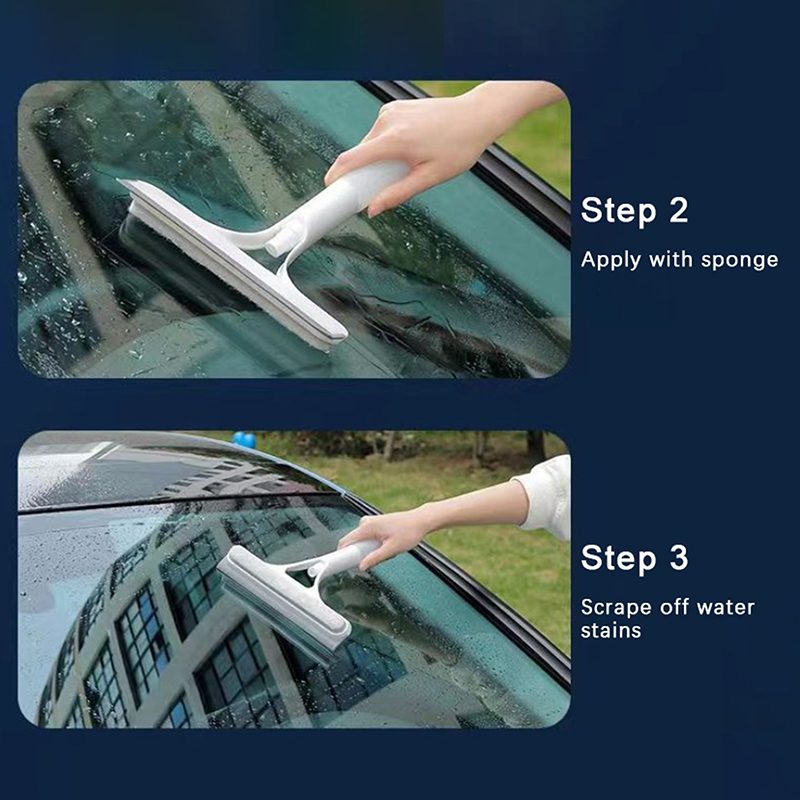 Step 2

Apply with sponge

Step 3

Scrape off water stains