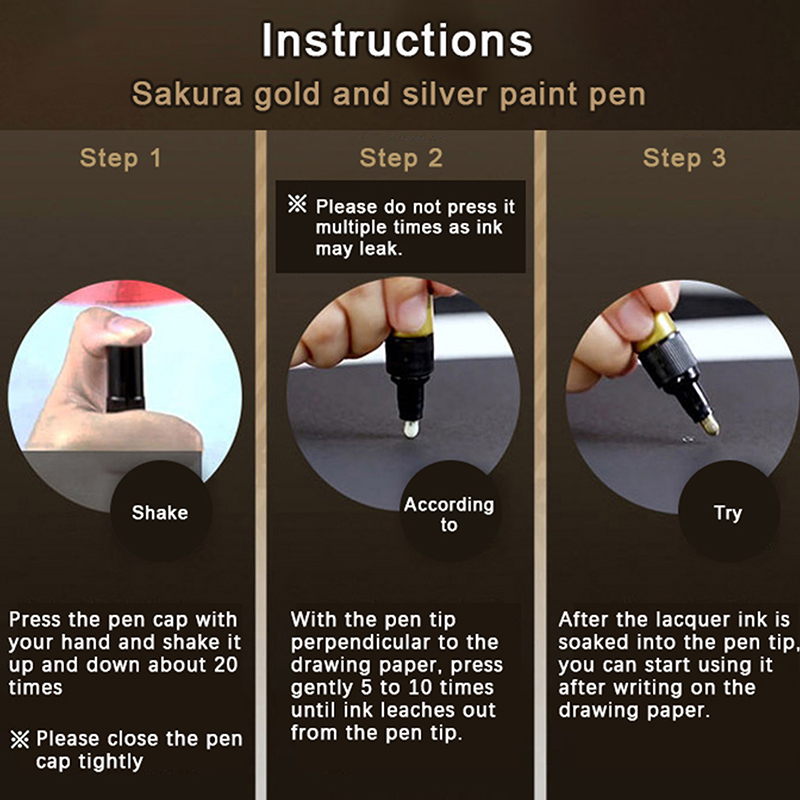 Instructions
Sakura gold and silver paint pen

Step 1

Shake

Press the pen cap with your hand and shake it up and down about 20 times

※ Please close the pen cap tightly

Step 2

※ Please do not press it multiple times as ink may leak.

According to

With the pen tip perpendicular to the drawing paper, press gently 5 to 10 times until ink leaches out from the pen tip.

Step 3

Try

After the lacquer ink is soaked into the pen tip, you can start using it after writing on the drawing paper.