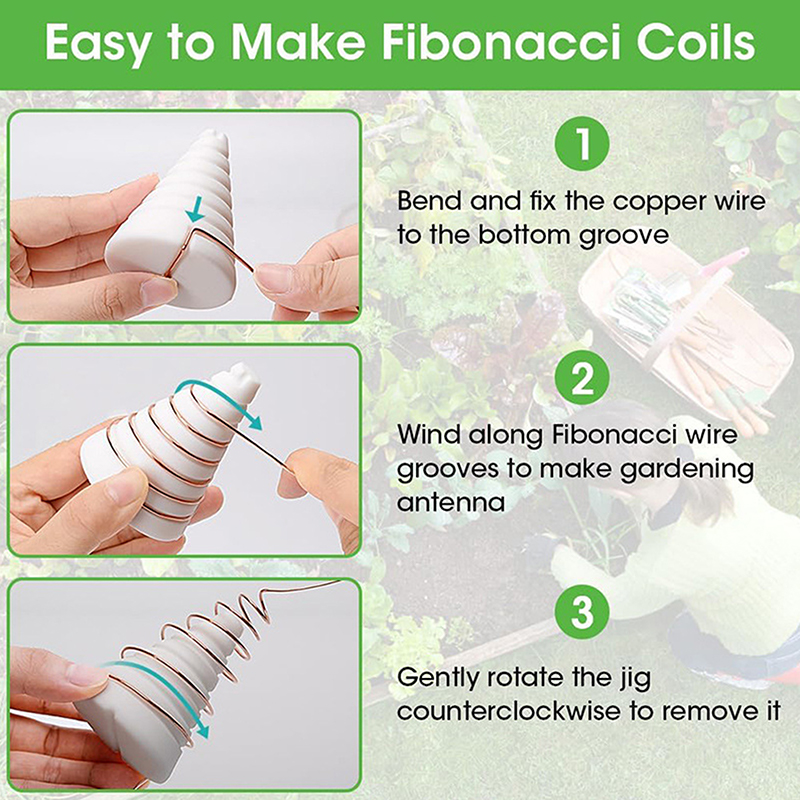 Easy to Make Fibonacci Coils

1

Bend and fix the copper wire to the bottom groove

2

Wind along Fibonacci wire grooves to make gardening antenna

3

Gently rotate the jig counterclockwise to remove it