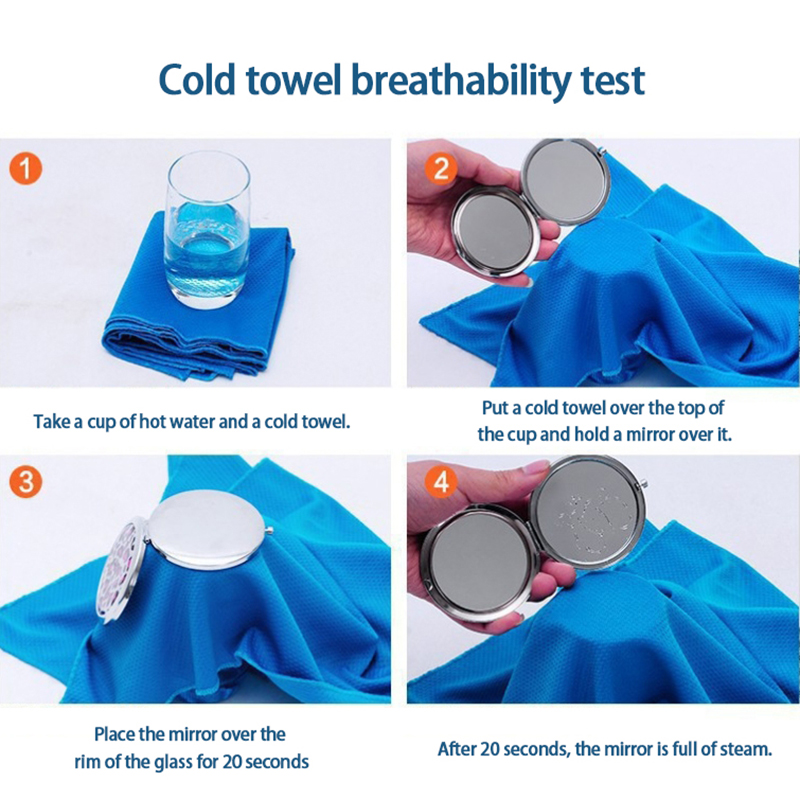 Cold towel breathability test

1

Take a cup of hot water and a cold towel.

2

Put a cold towel over the top of the cup and hold a mirror over it.

3

Place the mirror over the rim of the glass for 20 seconds

4

After 20 seconds, the mirror is full of steam.