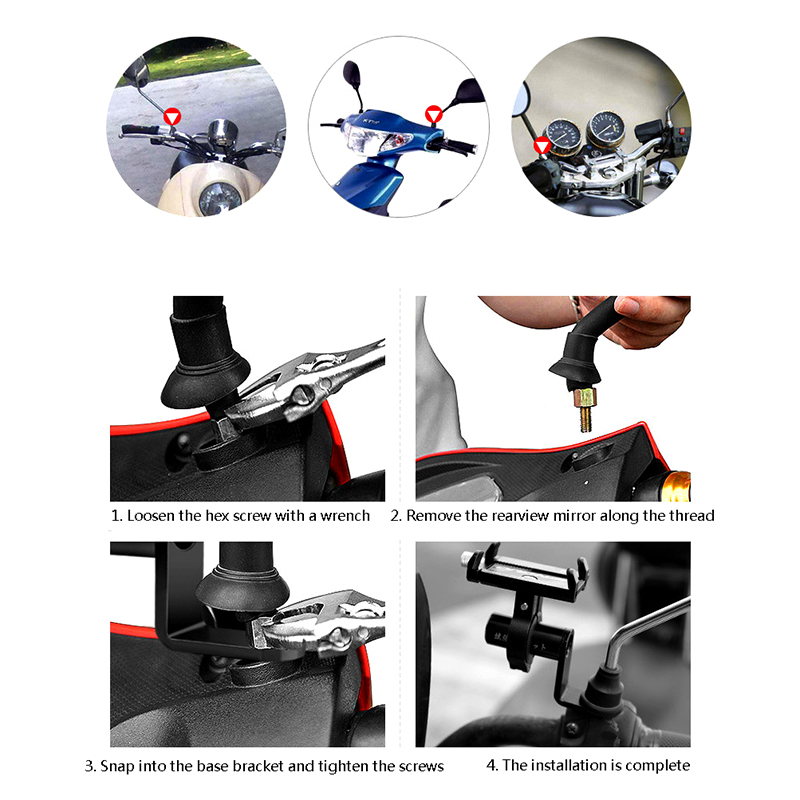 1. Loosen the hex screw with a wrench

2. Remove the rearview mirror along the thread

3. Snap into the base bracket and tighten the screws

4. The installation is complete