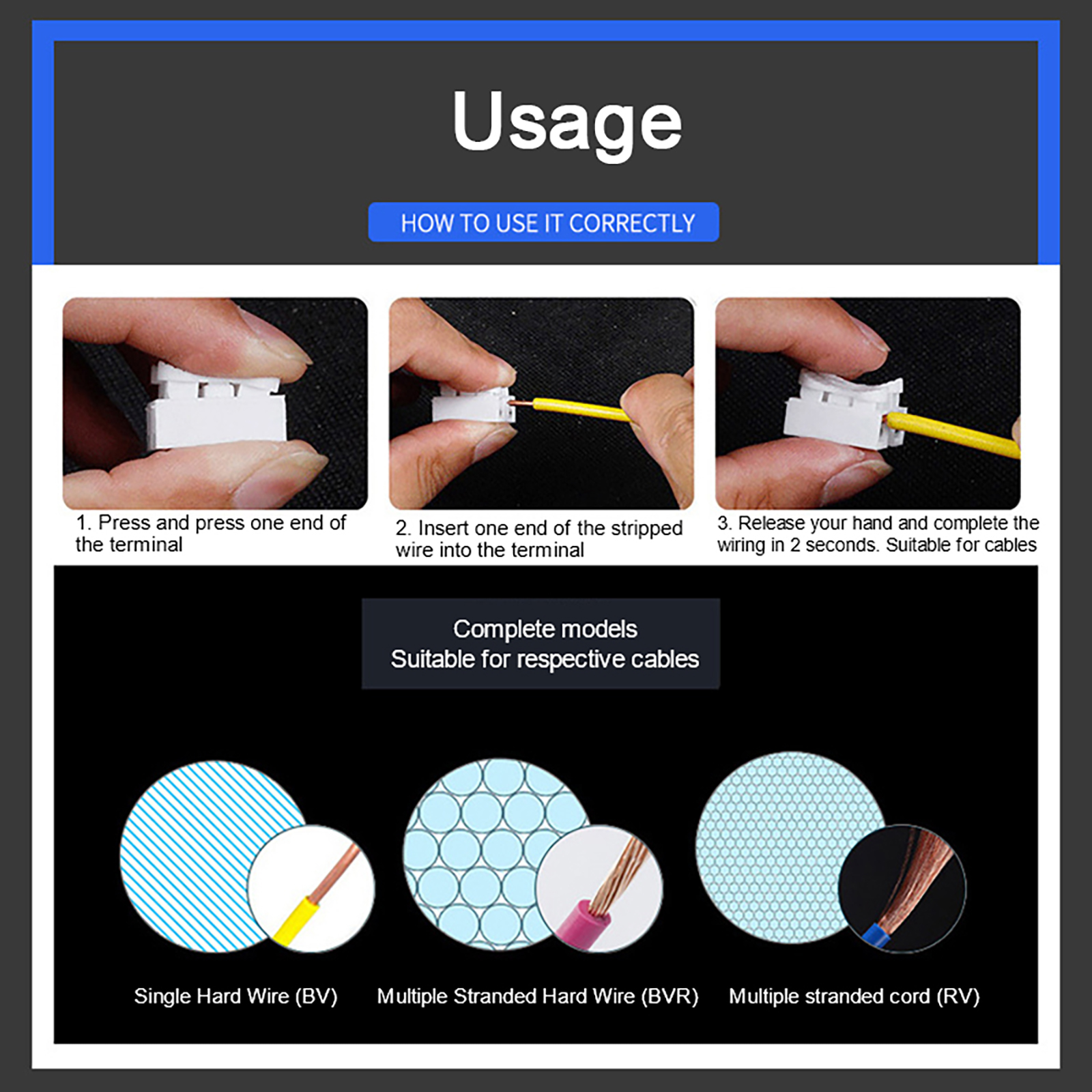 Usage

HOW TO USE IT CORRECTLY

1. Press and press one end of the terminal

2. Insert one end of the stripped wire into the terminal

3. Release your hand and complete the wiring in 2 seconds. Suitable for cables

Complete models
Suitable for respective cables

Single Hard Wire (BV)

Multiple Stranded Hard Wire (BVR)

Multiple stranded cord (RV)