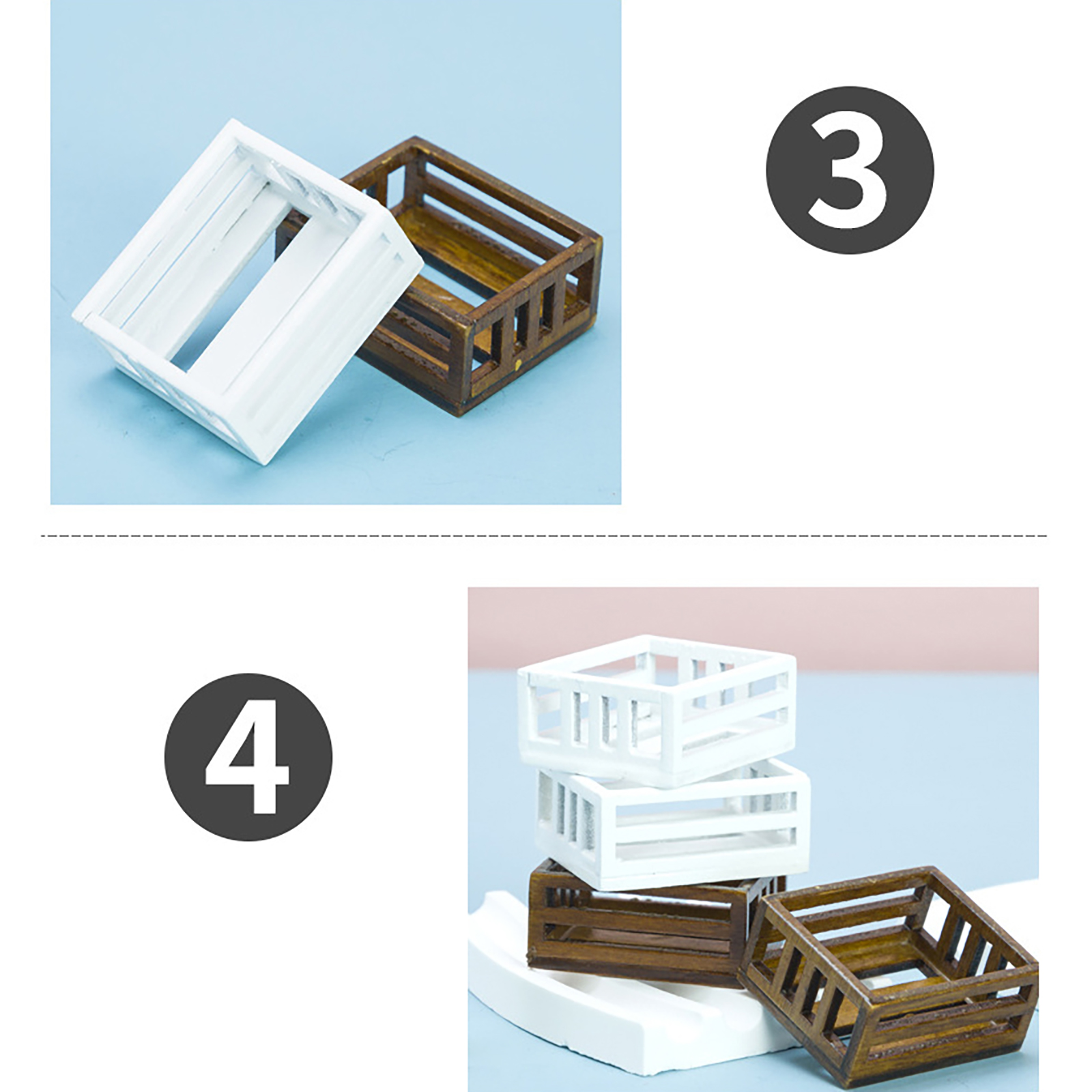 3

4