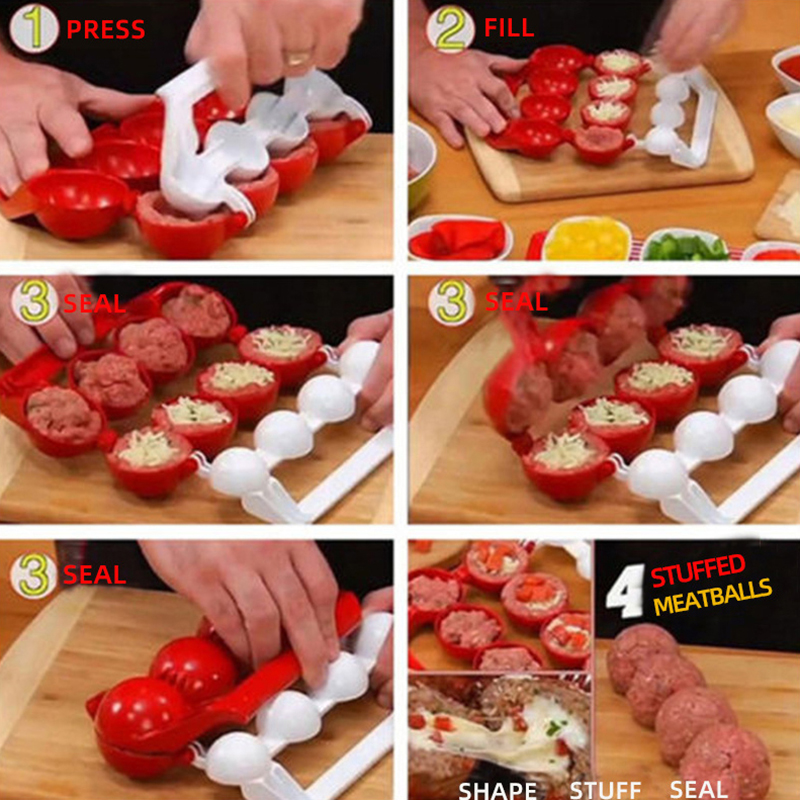 1 PRESS

2 FILL

3 SEAL

3 SEAL

3 SEAL

4 STUFFED MEATBALLS

SHAPE STUFF SEAL