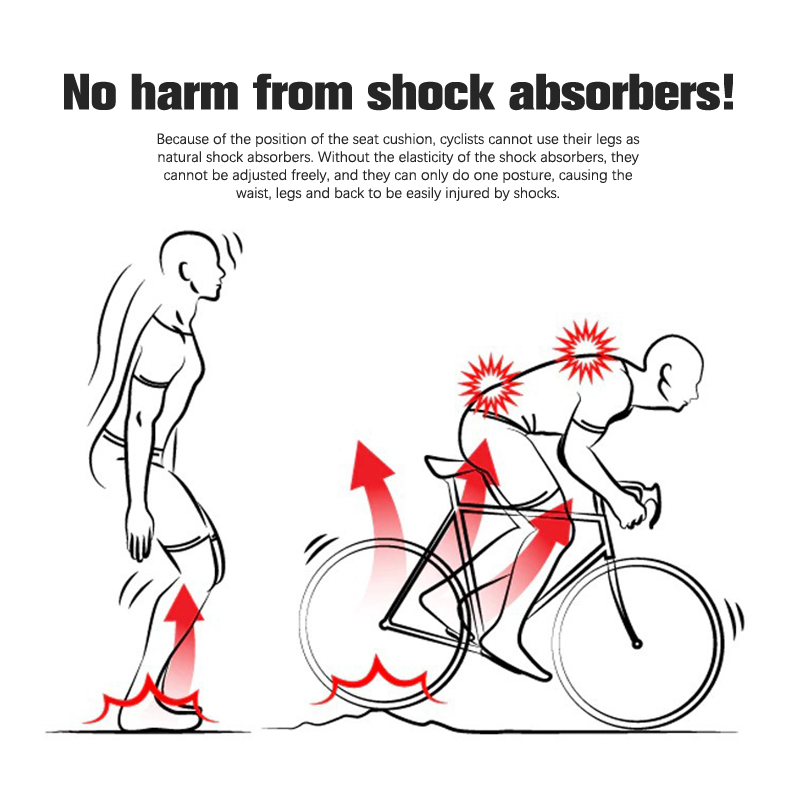 No harm from shock absorbers!

Because of the position of the seat cushion, cyclists cannot use their legs as natural shock absorbers. Without the elasticity of the shock absorbers, they cannot be adjusted freely, and they can only do one posture, causing the waist, legs and back to be easily injured by shocks.