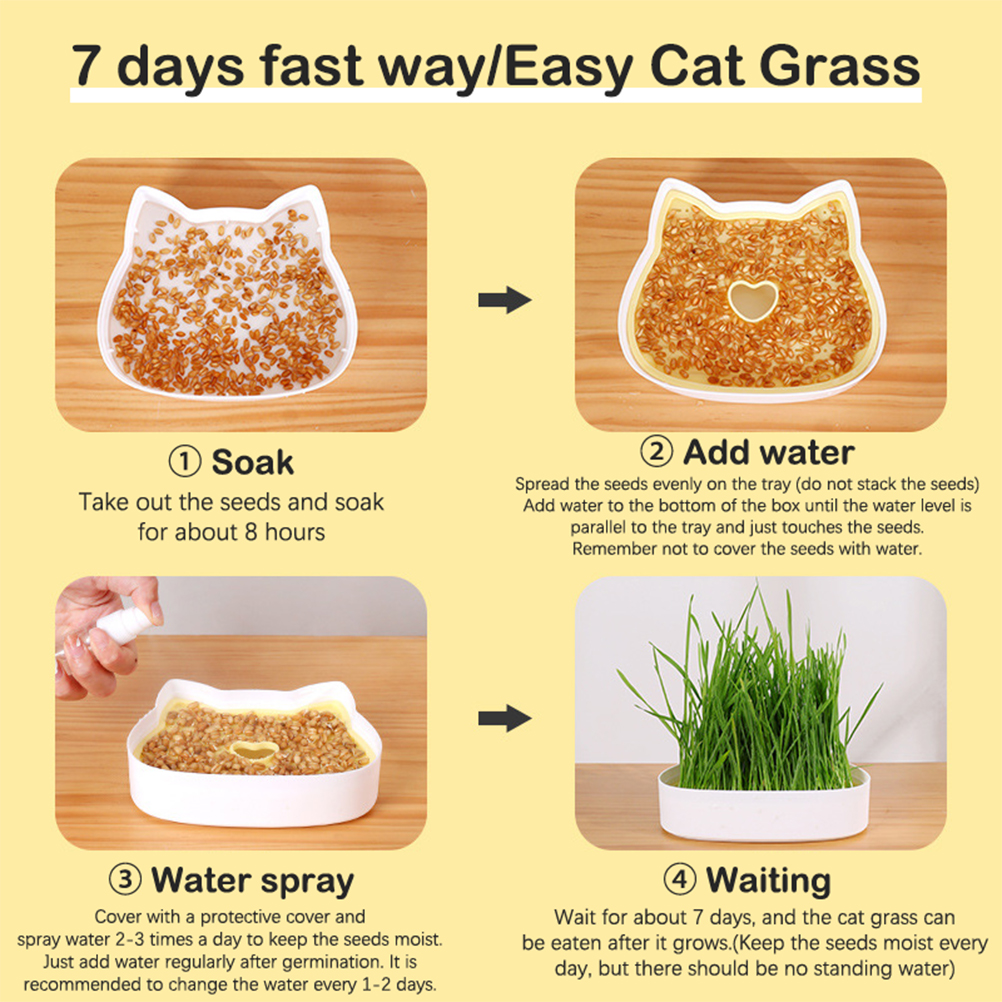 7 days fast way/Easy Cat Grass

① Soak

Take out the seeds and soak for about 8 hours

② Add water

Spread the seeds evenly on the tray (do not stack the seeds) Add water to the bottom of the box until the water level is parallel to the tray and just touches the seeds. Remember not to cover the seeds with water.

③ Water spray

Cover with a protective cover and spray water 2-3 times a day to keep the seeds moist. Just add water regularly after germination. It is recommended to change the water every 1-2 days.

④ Waiting

Wait for about 7 days, and the cat grass can be eaten after it grows.(Keep the seeds moist every day, but there should be no standing water)