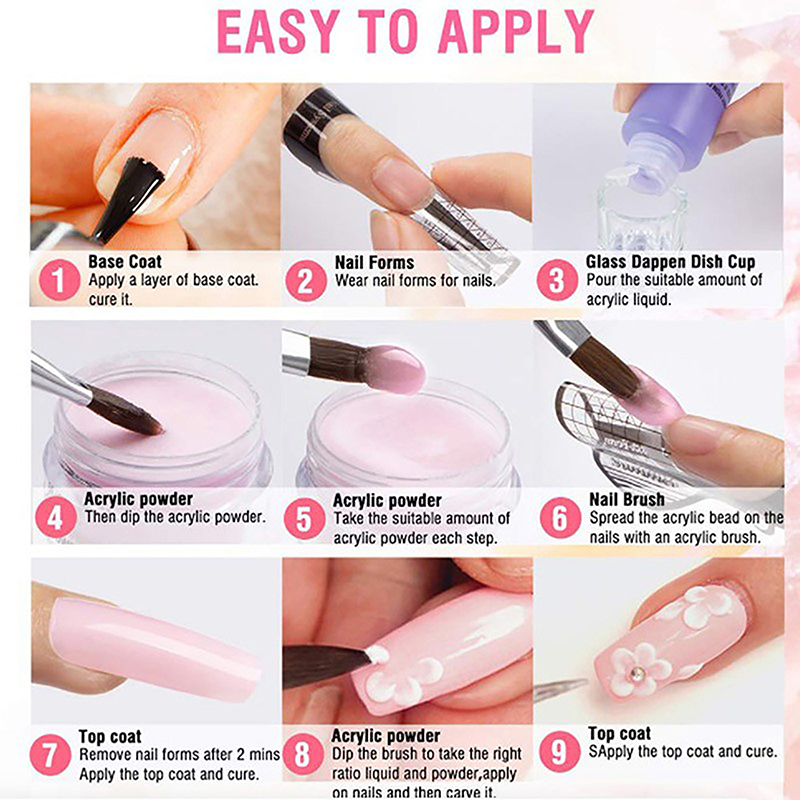 EASY TO APPLY

1 Base Coat
Apply a layer of base coat. cure it.

2 Nail Forms
Wear nail forms for nails.

3 Glass Dappen Dish Cup
Pour the suitable amount of acrylic liquid.

4 Acrylic powder
Then dip the acrylic powder.

5 Acrylic powder
Take the suitable amount of acrylic powder each step.

6 Nail Brush
Spread the acrylic bead on the nails with an acrylic brush.

7 Top coat
Remove nail forms after 2 mins Apply the top coat and cure.

8 Acrylic powder
Dip the brush to take the right ratio liquid and powder,apply on nails and then carve it.

9 Top coat
SApply the top coat and cure.