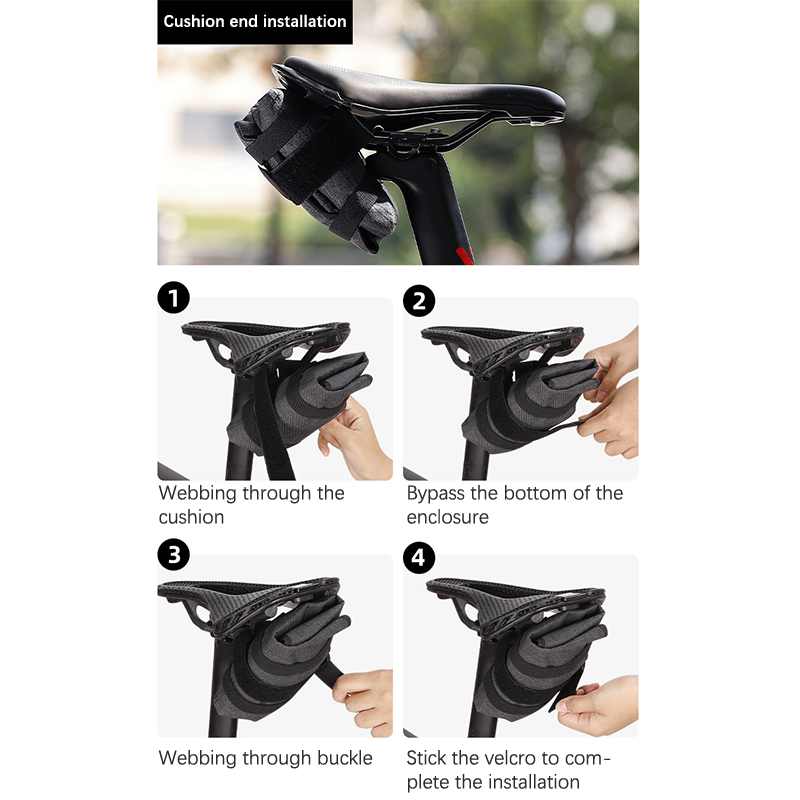 Cushion end installation

1

Webbing through the cushion

2

Bypass the bottom of the enclosure

3

Webbing through buckle

4

Stick the velcro to complete the installation